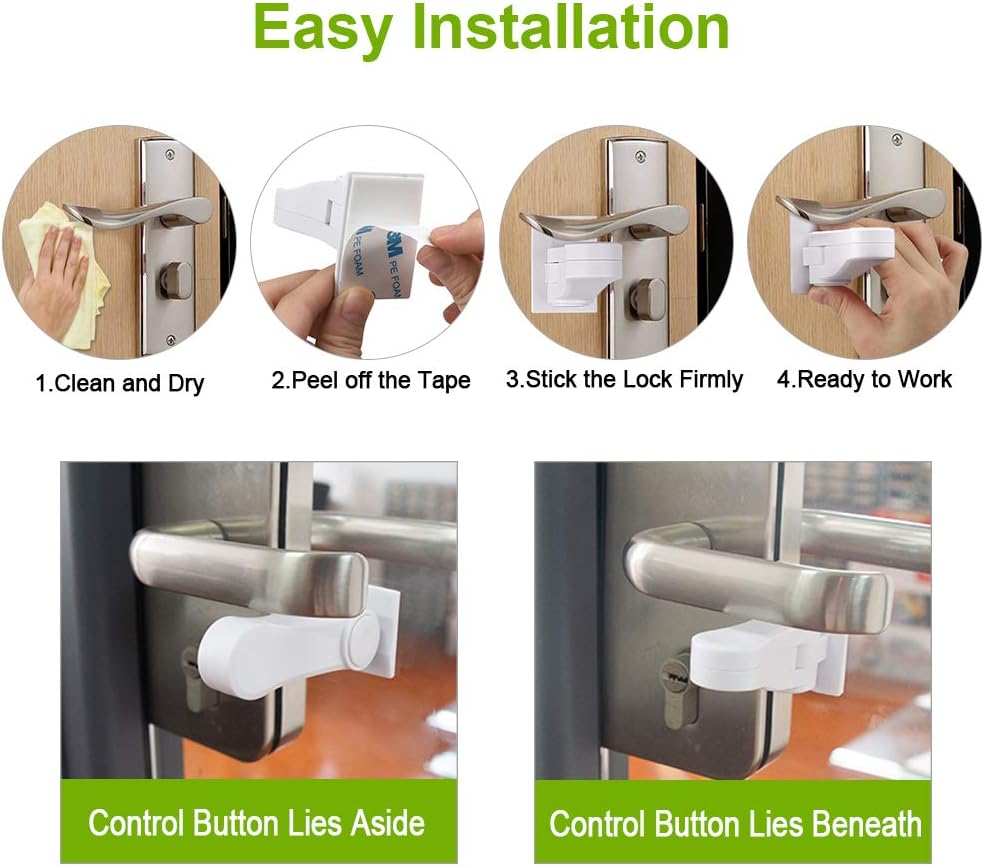 Easy Installation

3M PE FOAM

1.Clean and Dry

2.Peel off the Tape

3.Stick the Lock Firmly

4.Ready to Work

Control Button Lies Aside

Control Button Lies Beneath