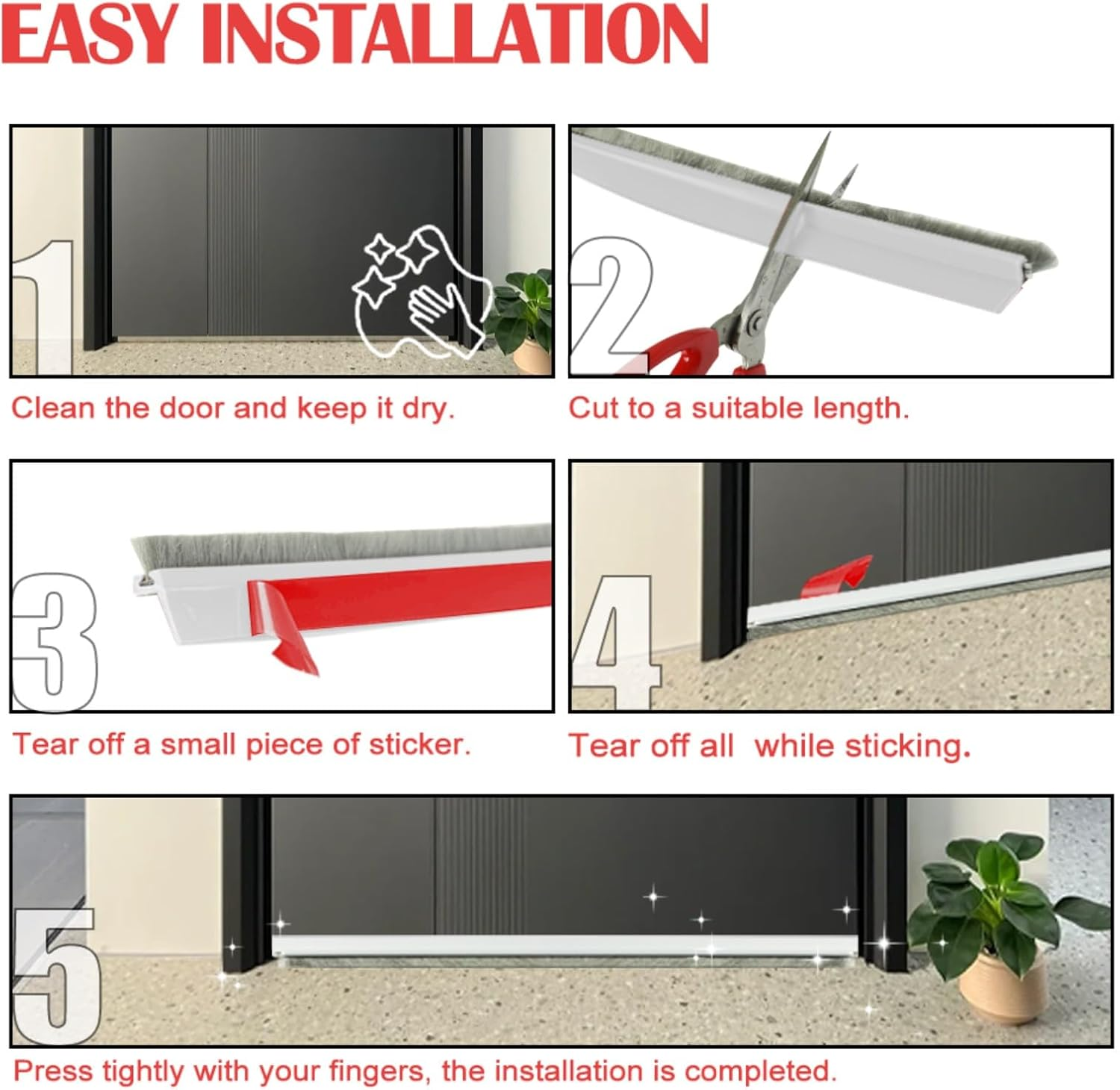 EASY INSTALLATION

1

Clean the door and keep it dry.

2

Cut to a suitable length.

3

Tear off a small piece of sticker.

4

Tear off all  while sticking.

5

Press tightly with your fingers, the installation is completed.