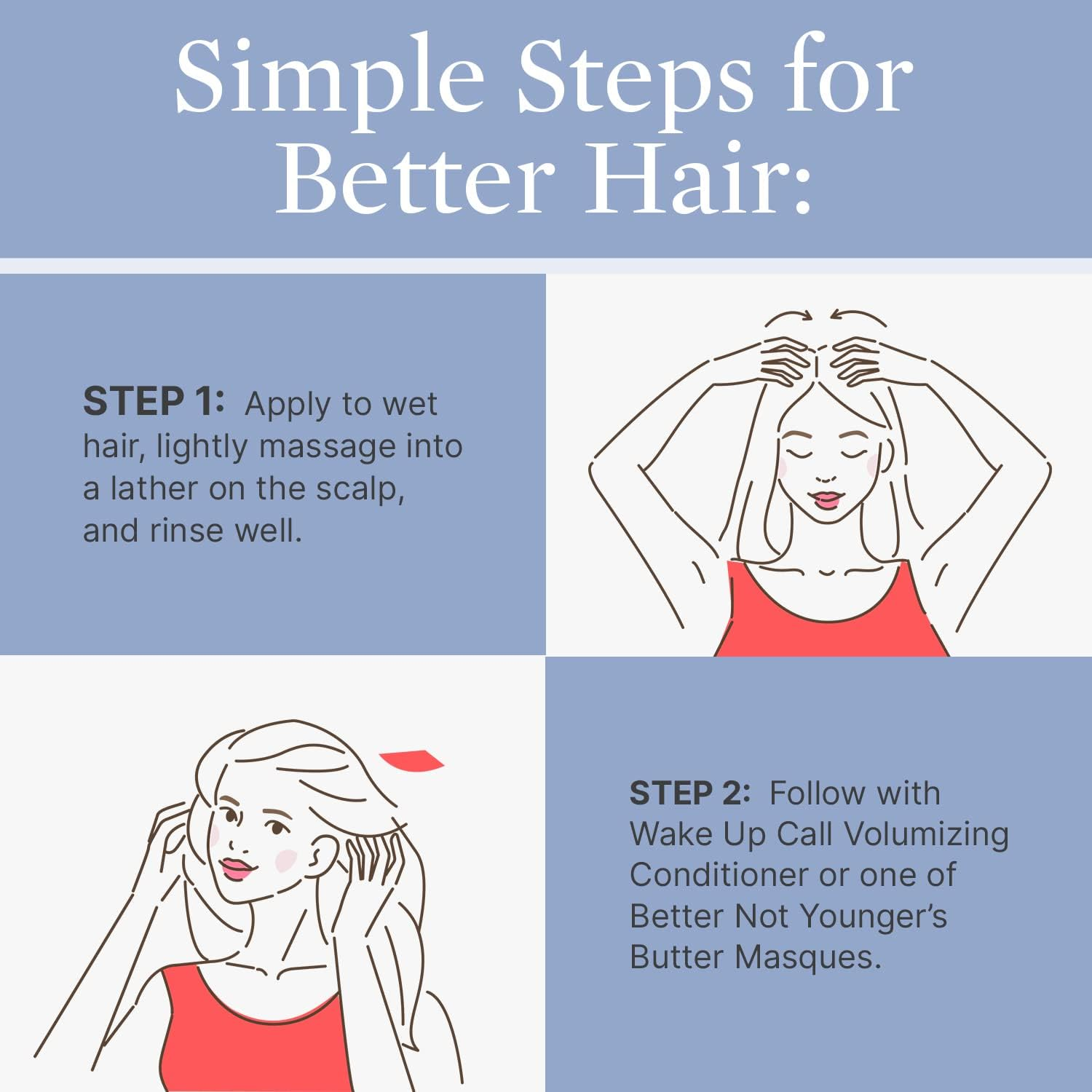 Simple Steps for Better Hair:

STEP 1: Apply to wet hair, lightly massage into a lather on the scalp, and rinse well.

STEP 2: Follow with Wake Up Call Volumizing Conditioner or one of Better Not Younger's Butter Masques.