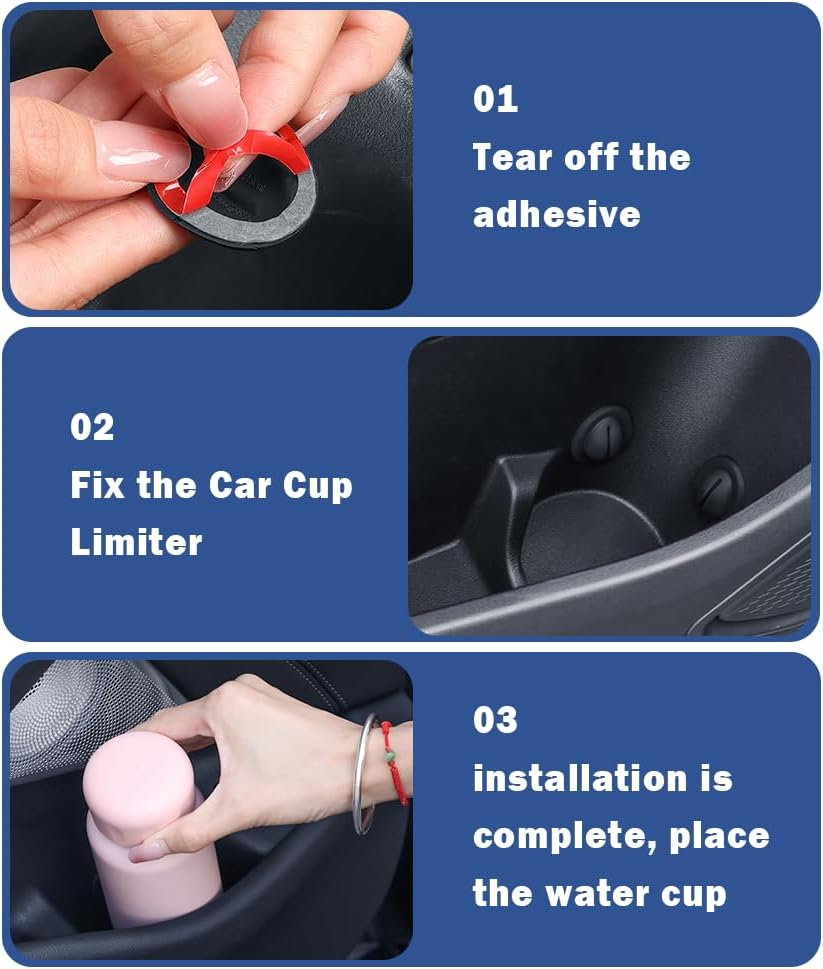 01
Tear off the adhesive

02
Fix the Car Cup Limiter

03
installation is complete, place the water cup