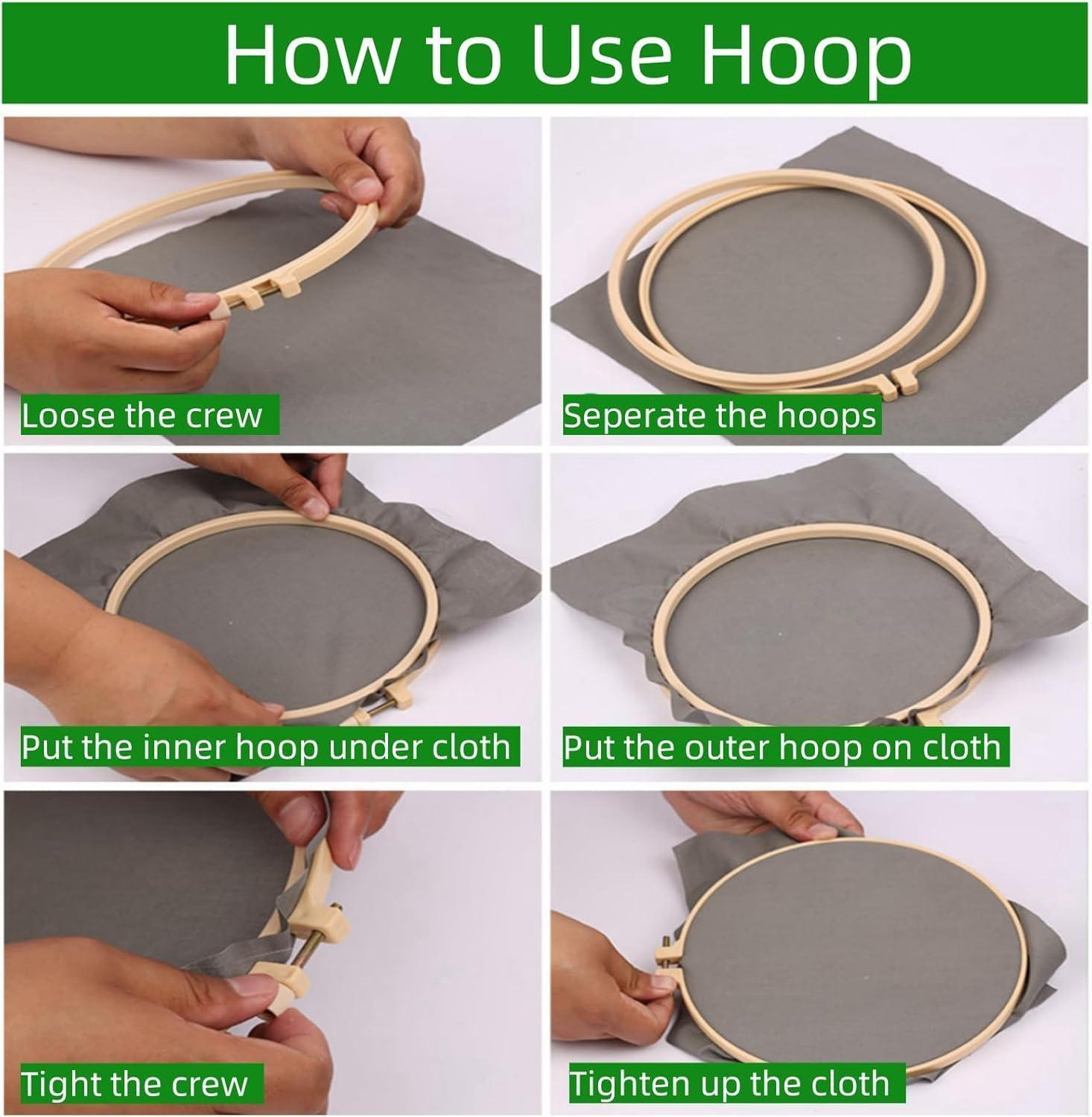 How to Use Hoop

Loose the crew

Seperate the hoops

Put the inner hoop under cloth

Put the outer hoop on cloth

Tight the crew

Tighten up the cloth