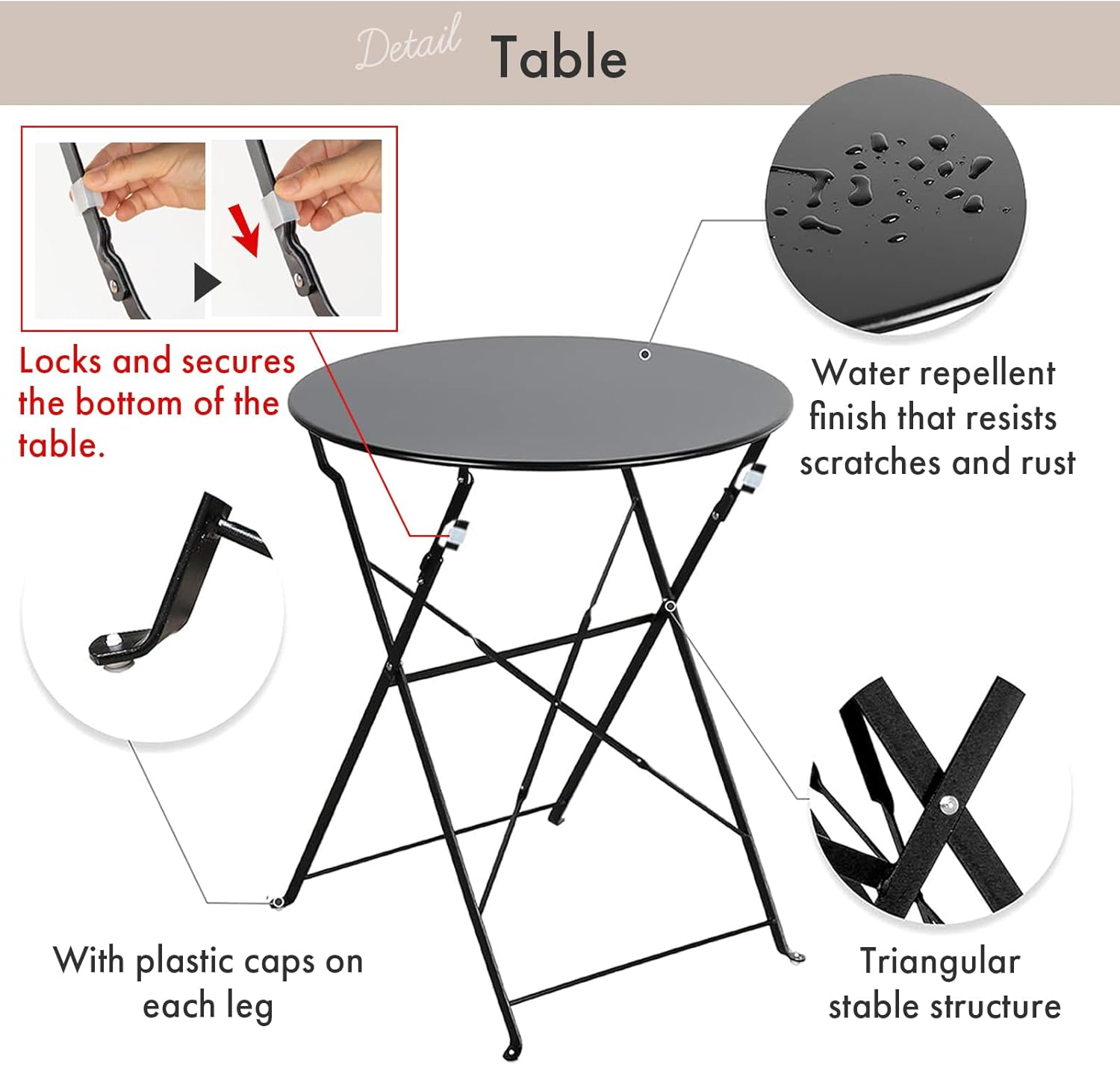 Detail Table

Locks and secures the bottom of the table.

Water repellent finish that resists scratches and rust

With plastic caps on each leg

Triangular stable structure