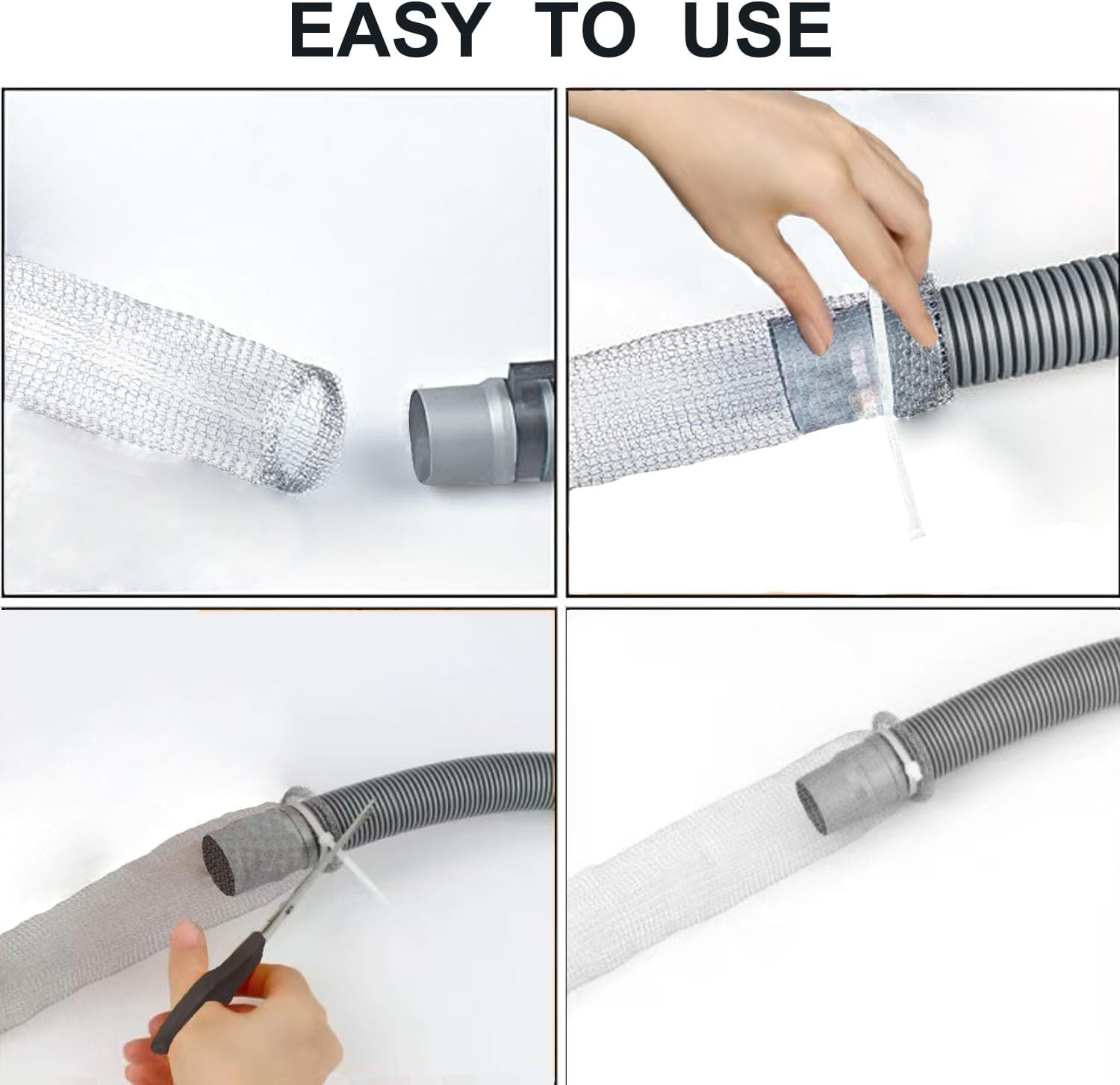 EASY TO USE