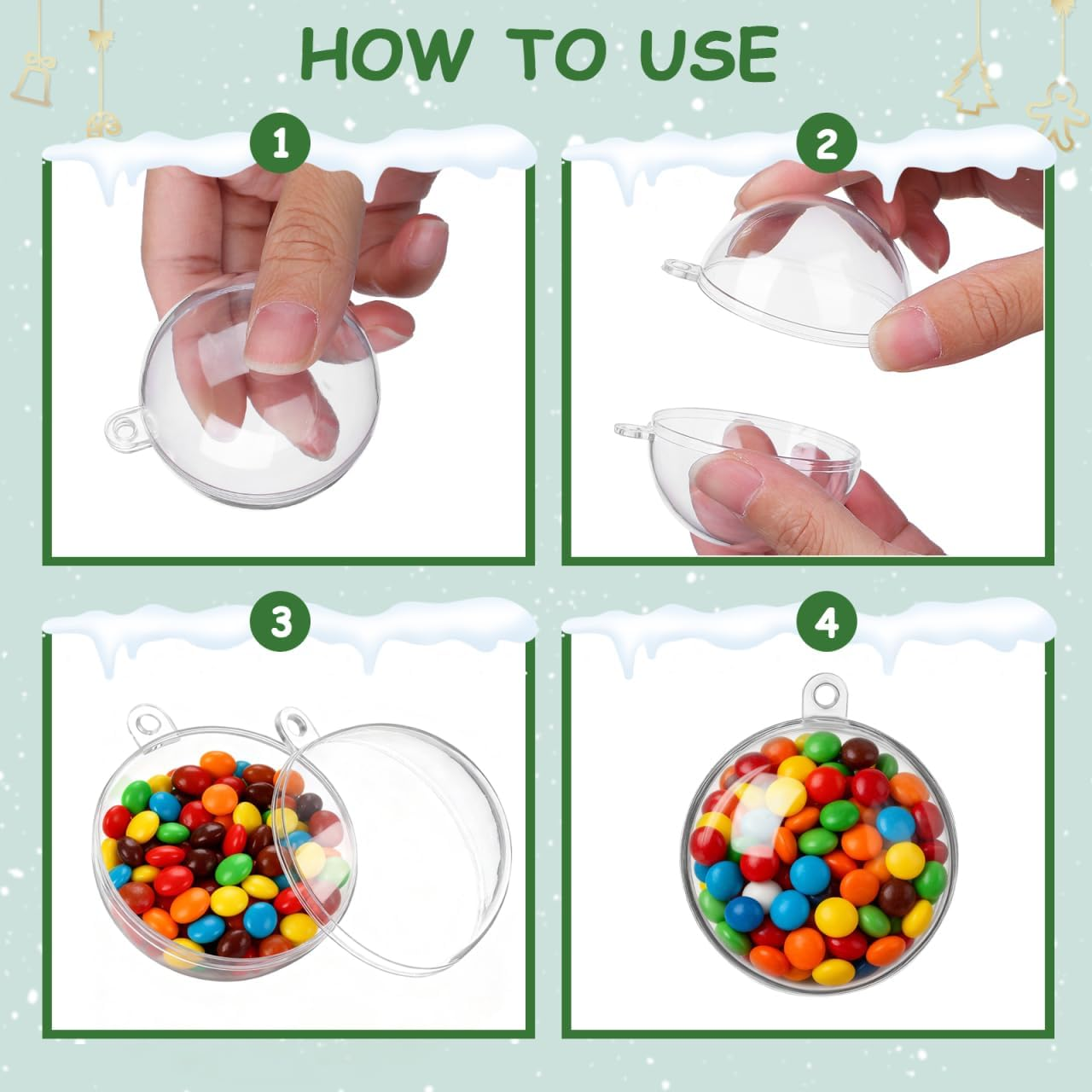 HOW TO USE

1

2

3

4