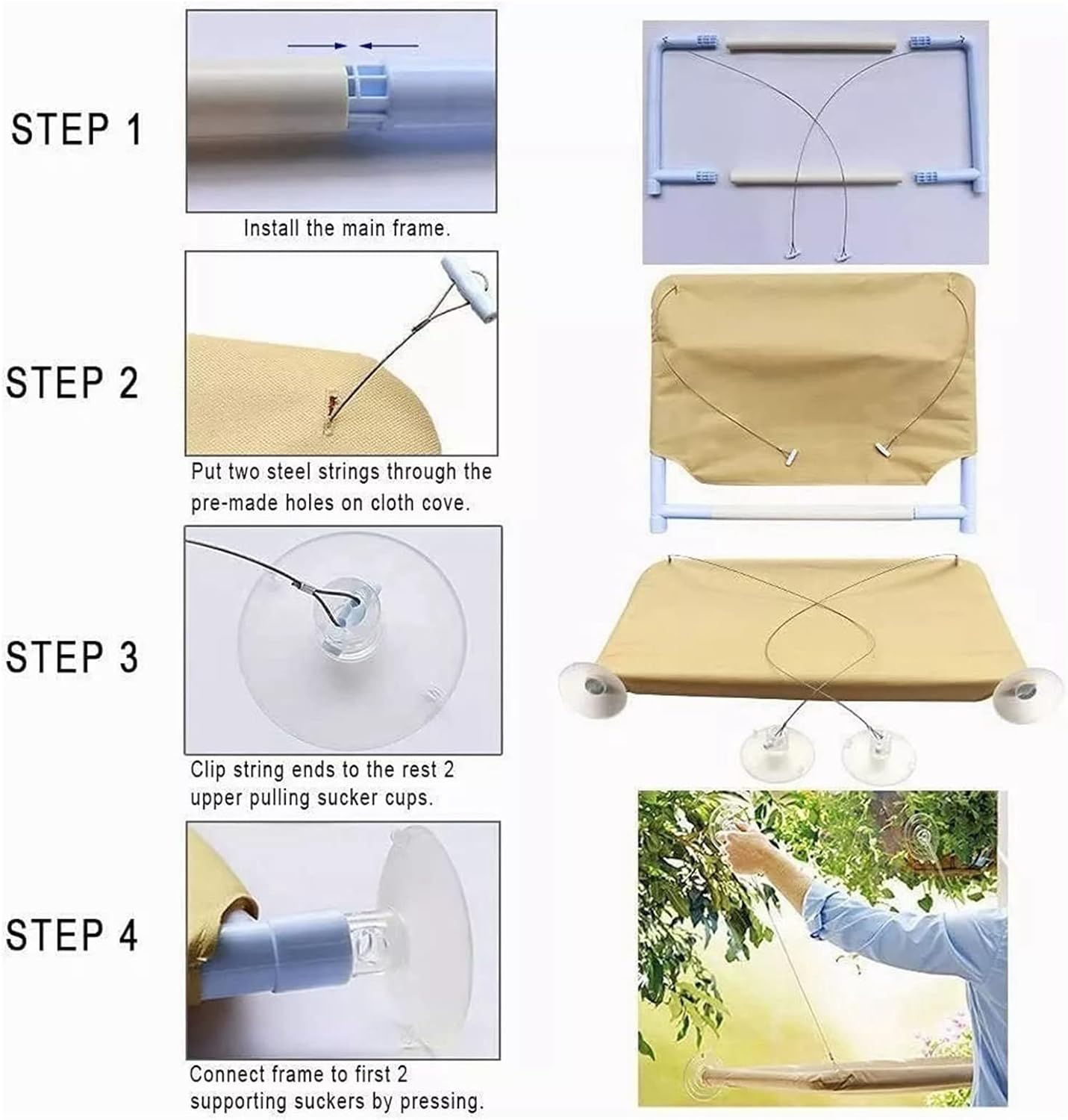 STEP 1

Install the main frame.

STEP 2

Put two steel strings through the pre-made holes on cloth cove.

STEP 3

Clip string ends to the rest 2 upper pulling sucker cups.

STEP 4

Connect frame to first 2 supporting suckers by pressing.