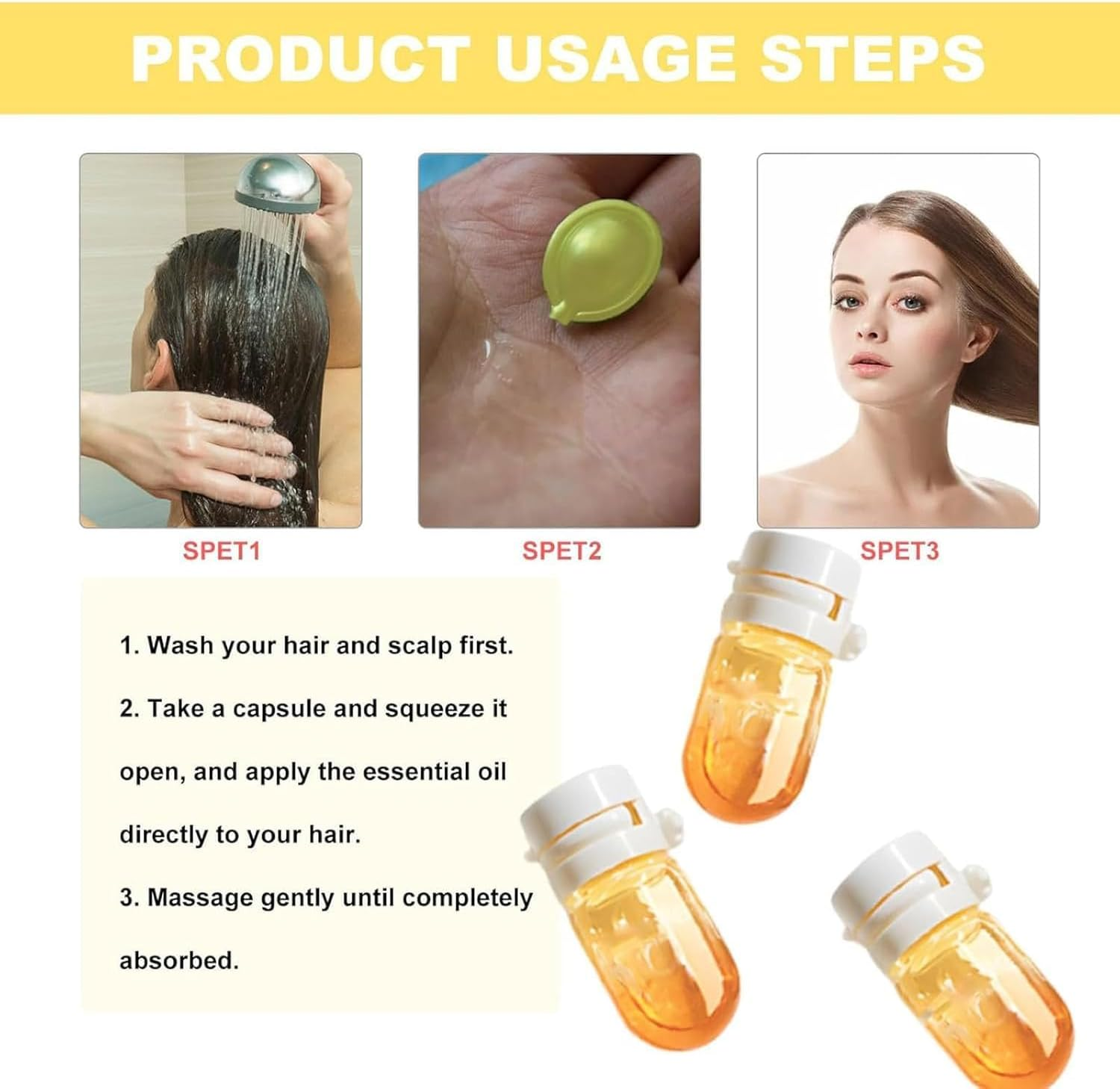 PRODUCT USAGE STEPS

SPET1

SPET2

SPET3

1. Wash your hair and scalp first.

2. Take a capsule and squeeze it open, and apply the essential oil directly to your hair.

3. Massage gently until completely absorbed.