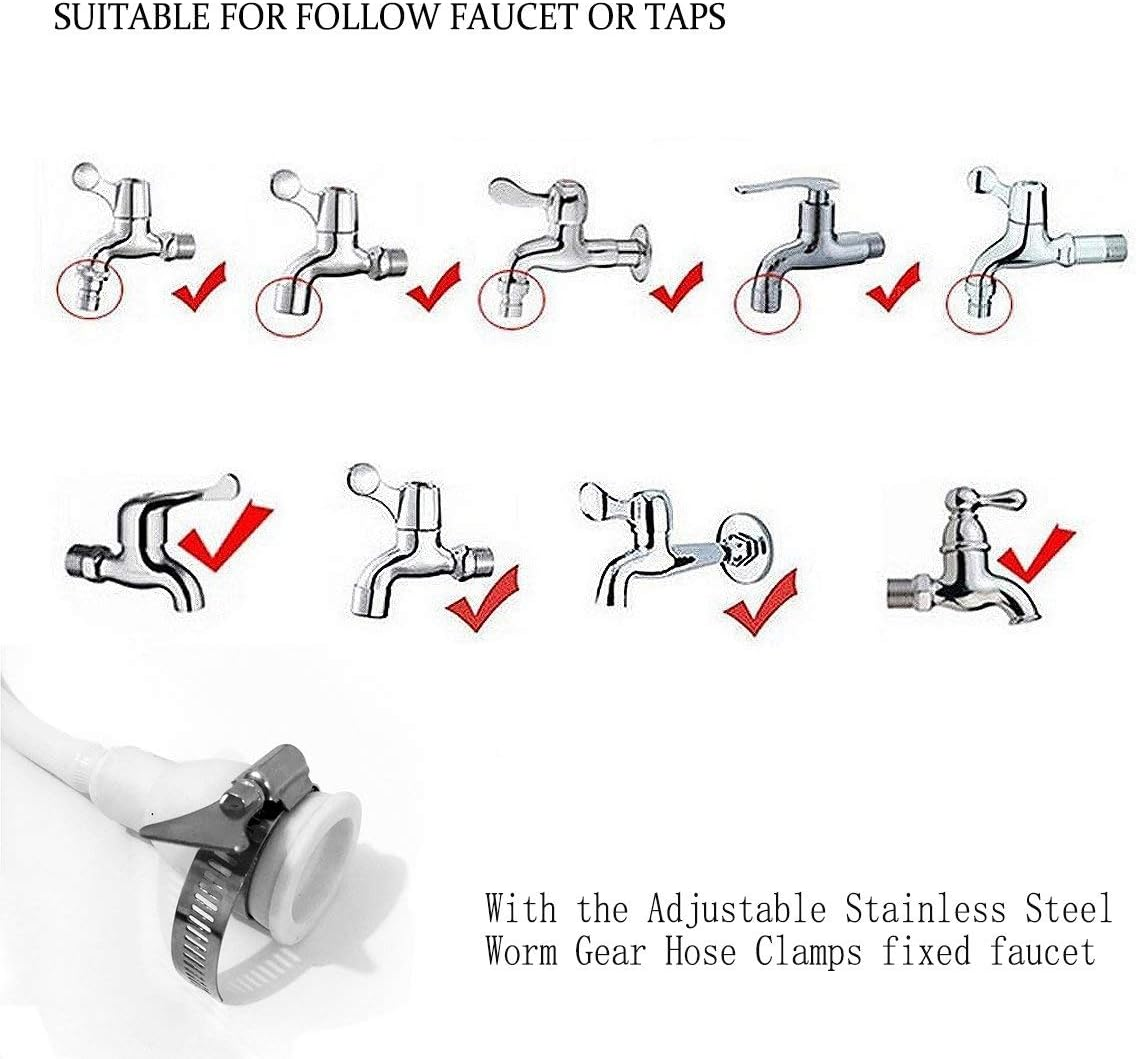 SUITABLE FOR FOLLOW FAUCET OR TAPS

With the Adjustable Stainless Steel Worm Gear Hose Clamps fixed faucet