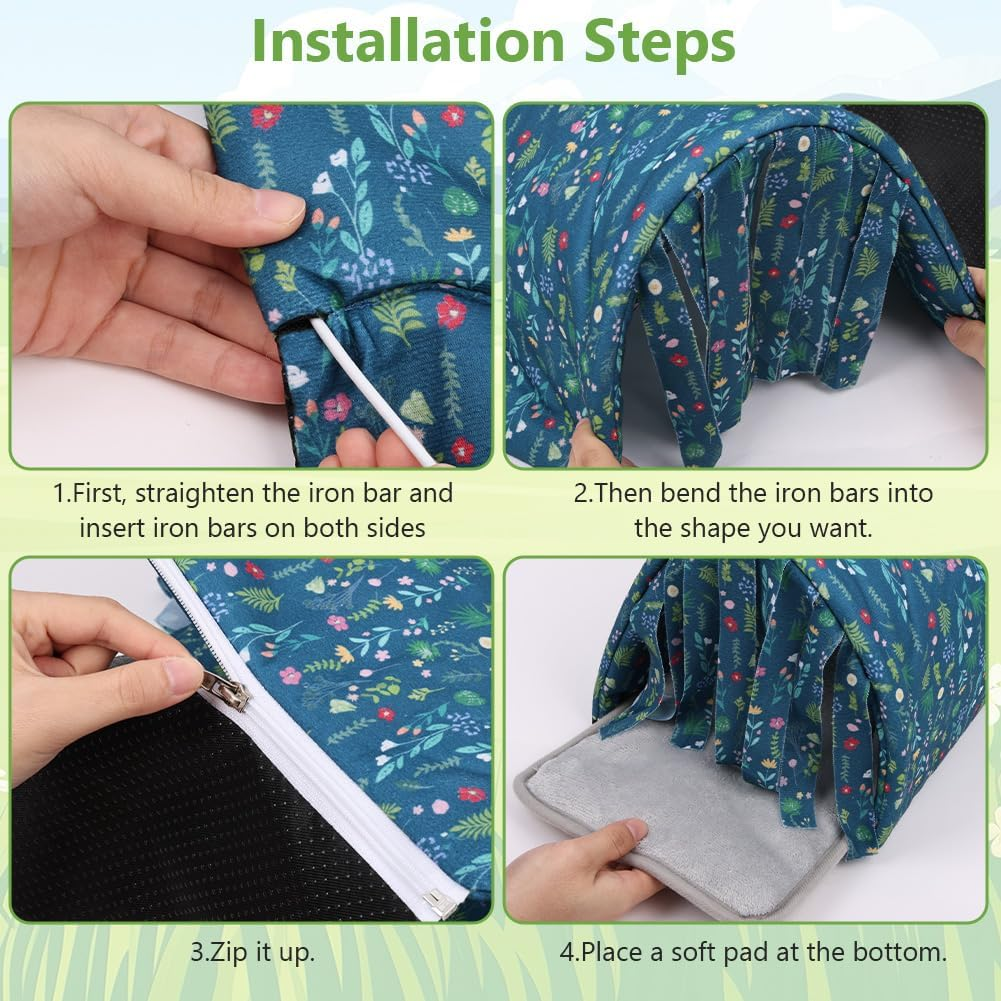 Installation Steps

1.First, straighten the iron bar and insert iron bars on both sides

2.Then bend the iron bars into the shape you want.

3.Zip it up.

4.Place a soft pad at the bottom.