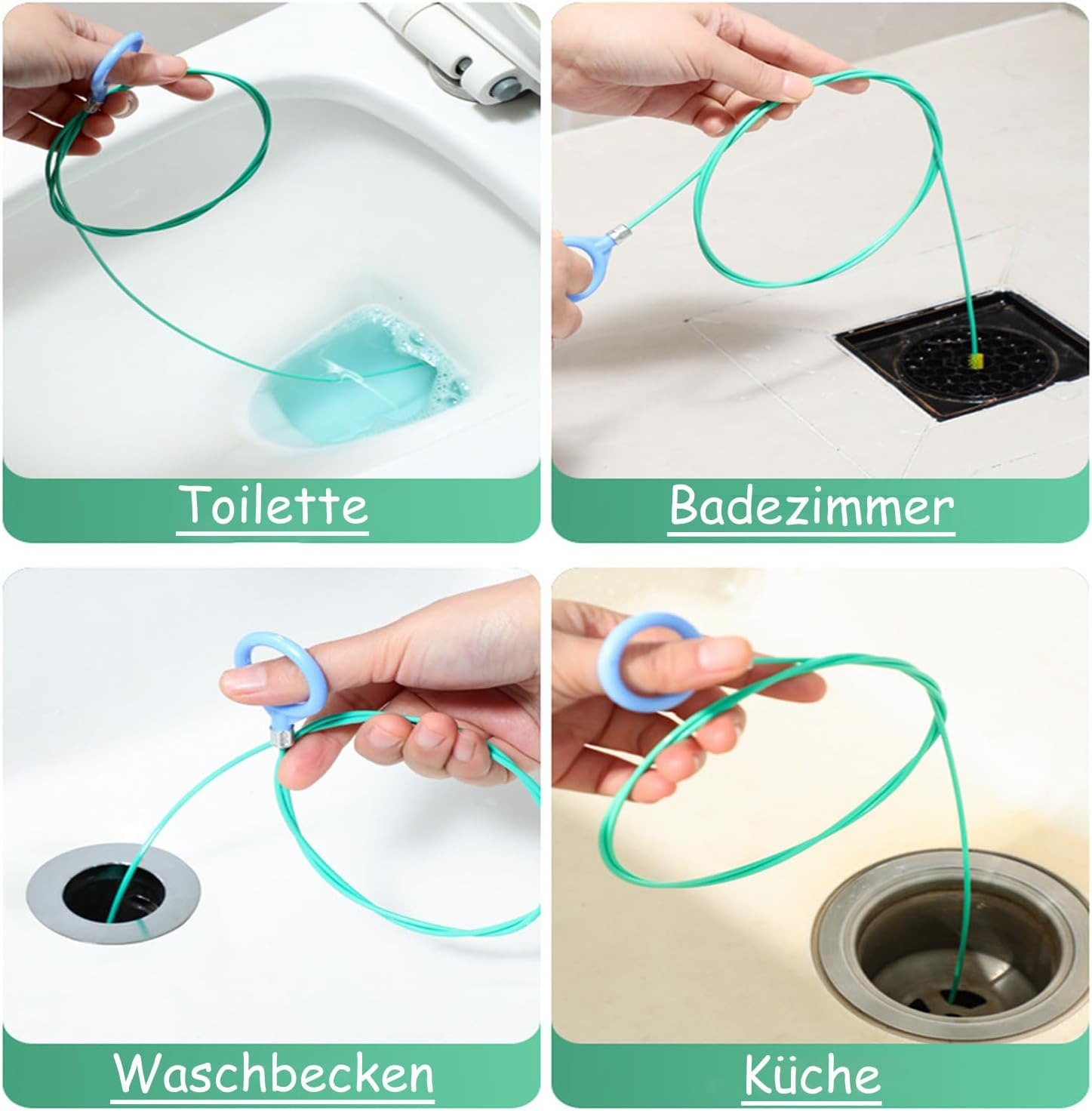 Toilette

Badezimmer

Waschbecken

Küche