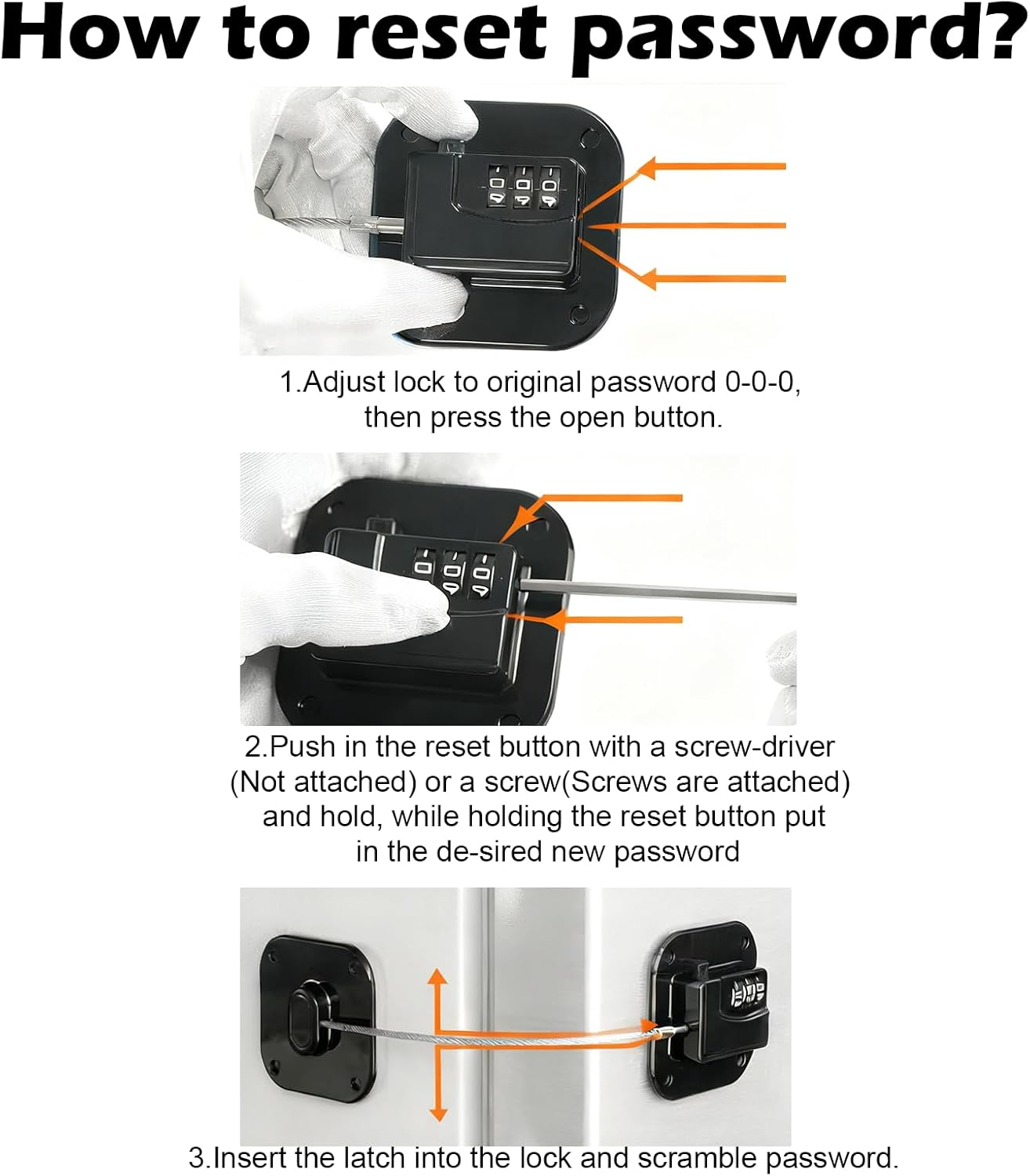 How to reset password?

1.Adjust lock to original password 0-0-0, then press the open button.

2.Push in the reset button with a screw-driver (Not attached) or a screw(Screws are attached) and hold, while holding the reset button put in the de-sired new password

3.Insert the latch into the lock and scramble password.