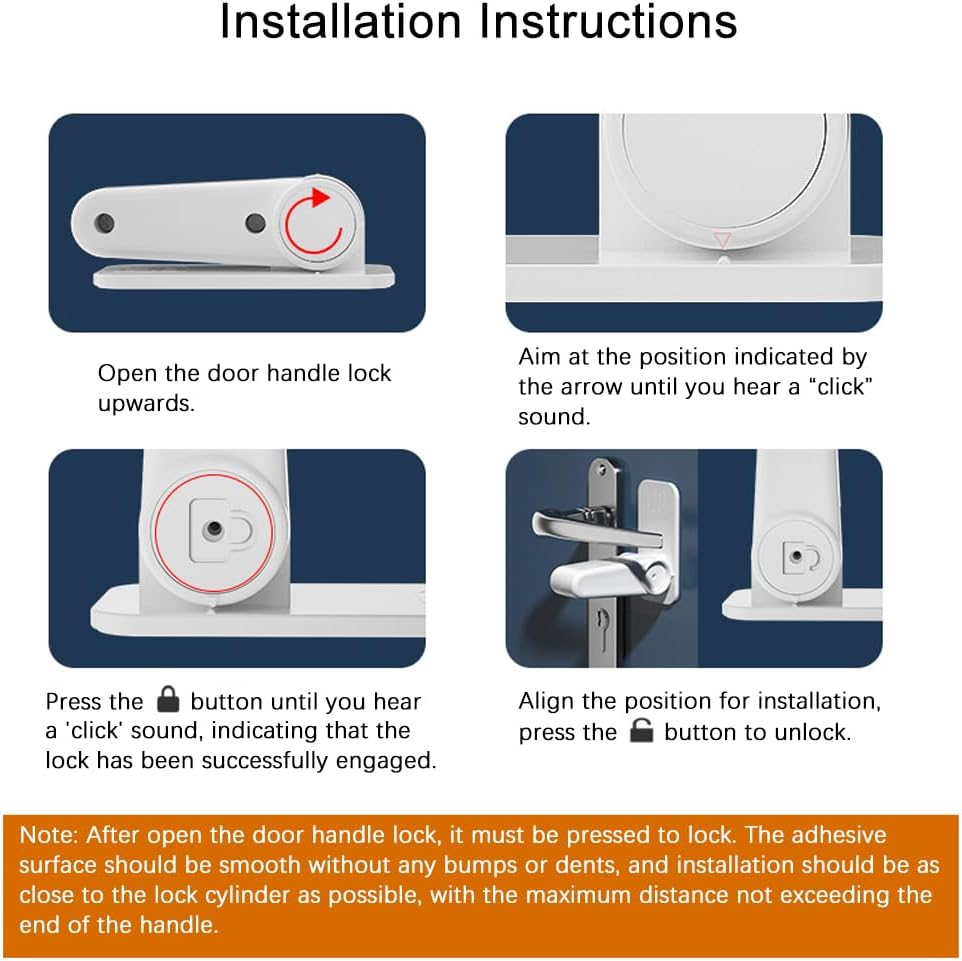 Installation Instructions

Open the door handle lock upwards.

Aim at the position indicated by the arrow until you hear a “click” sound.

Press the 🔒 button until you hear a 'click' sound, indicating that the lock has been successfully engaged.

Align the position for installation, press the 🔓 button to unlock.

Note: After open the door handle lock, it must be pressed to lock. The adhesive surface should be smooth without any bumps or dents, and installation should be as close to the lock cylinder as possible, with the maximum distance not exceeding the end of the handle.