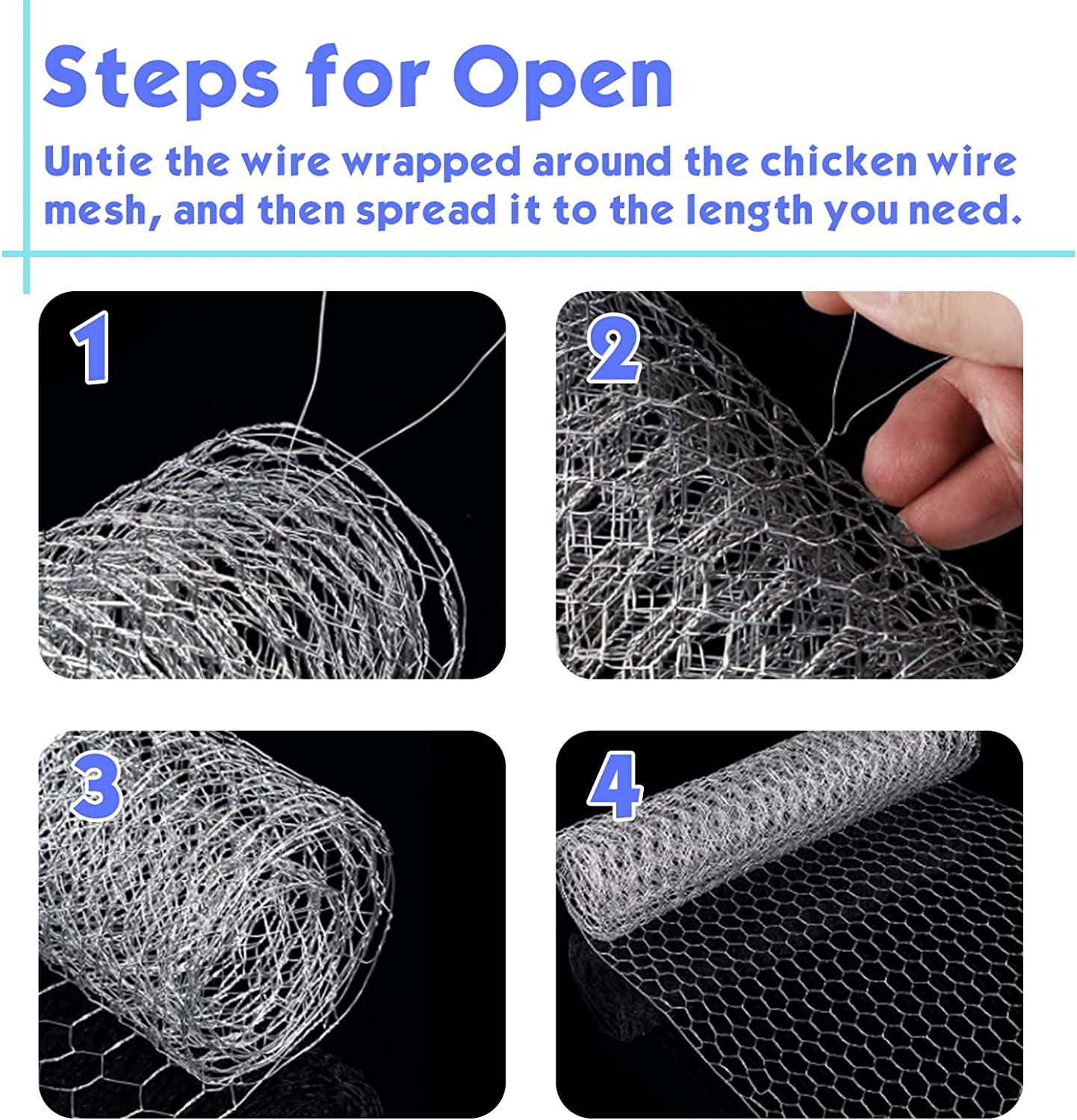 Steps for Open

Untie the wire wrapped around the chicken wire mesh, and then spread it to the length you need.

1

2

3

4