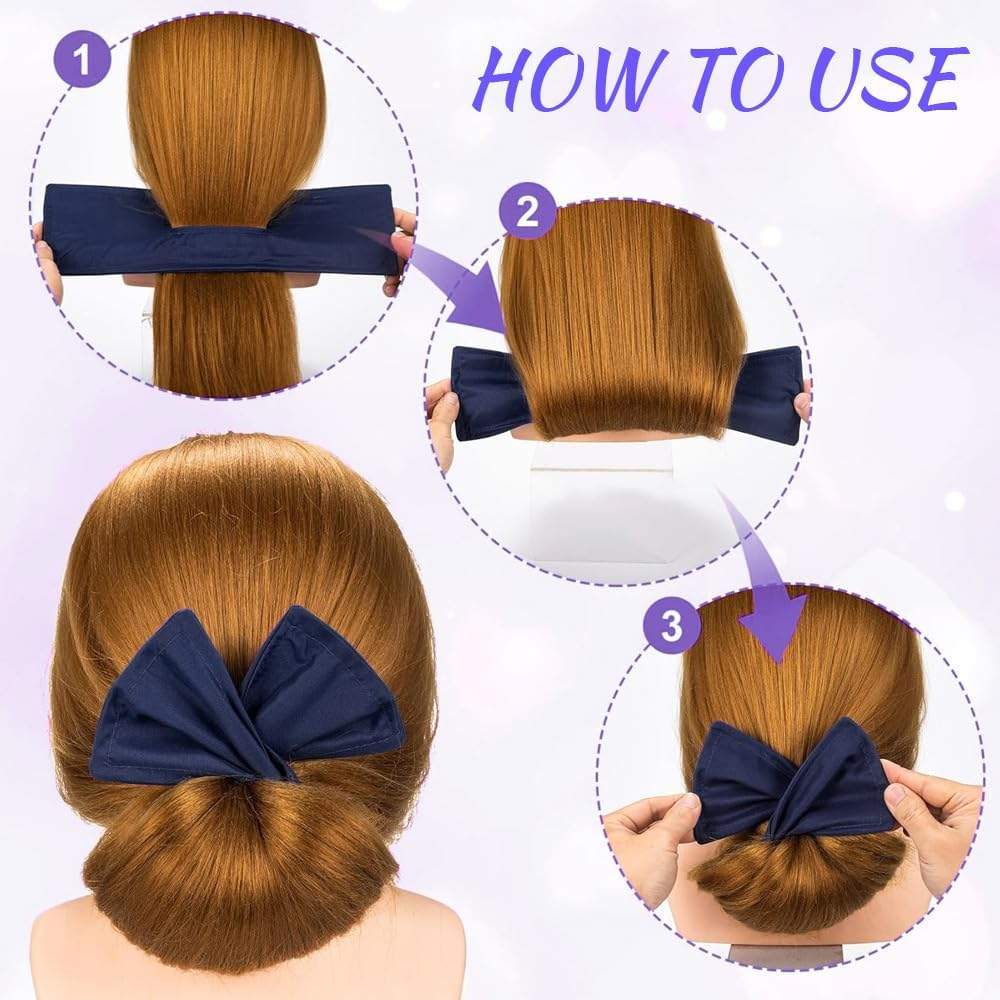 1

HOW TO USE

2

3