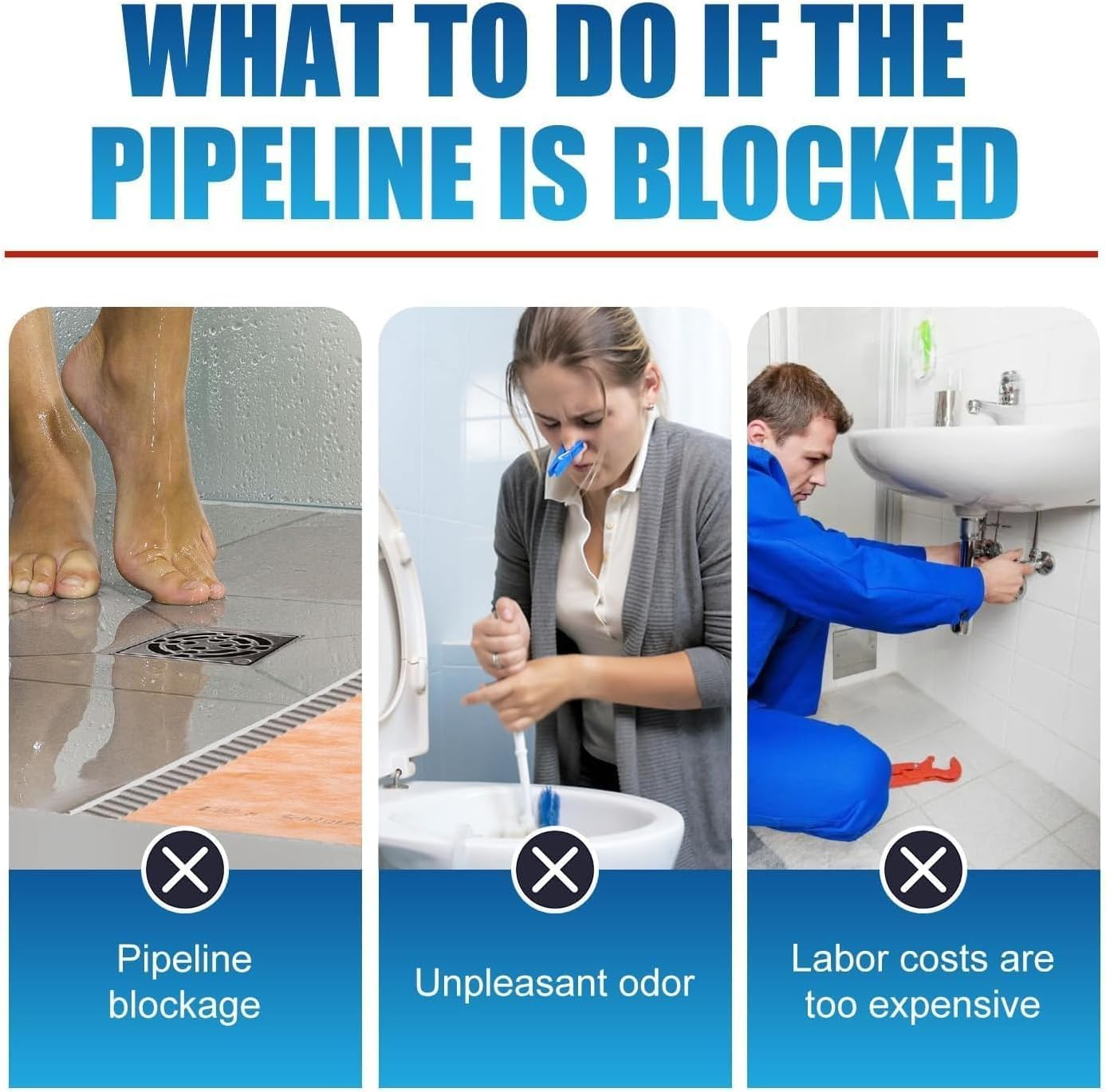 WHAT TO DO IF THE PIPELINE IS BLOCKED

Pipeline blockage

Unpleasant odor

Labor costs are too expensive