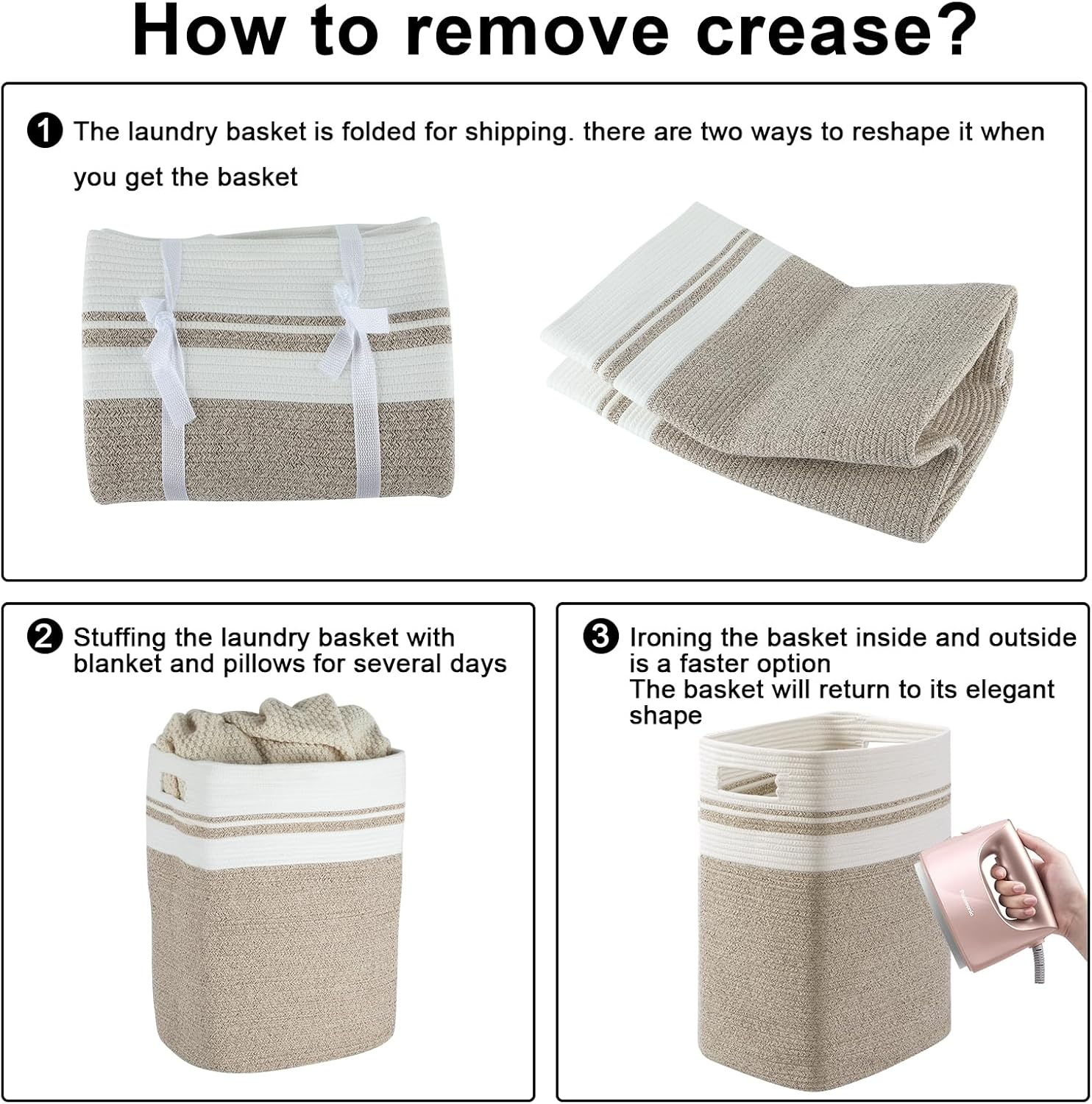 How to remove crease?

❶ The laundry basket is folded for shipping. there are two ways to reshape it when you get the basket

❷ Stuffing the laundry basket with blanket and pillows for several days

❸ Ironing the basket inside and outside is a faster option
The basket will return to its elegant shape

Panasonic