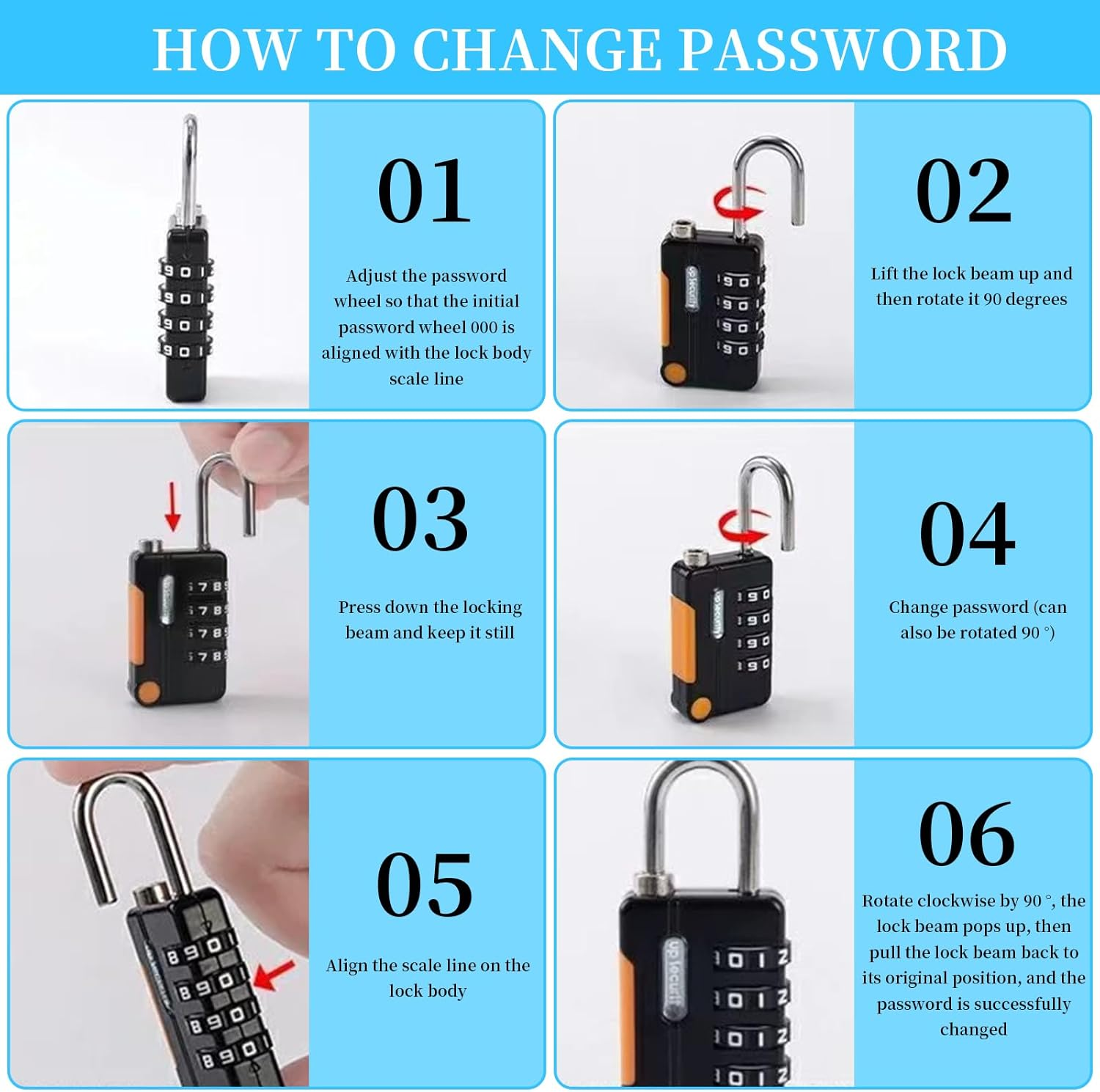 HOW TO CHANGE PASSWORD

01

Adjust the password wheel so that the initial password wheel 000 is aligned with the lock body scale line

02

Lift the lock beam up and then rotate it 90 degrees

03

Press down the locking beam and keep it still

04

Change password (can also be rotated 90 °)

05

Align the scale line on the lock body

06

Rotate clockwise by 90 °, the lock beam pops up, then pull the lock beam back to its original position, and the password is successfully changed