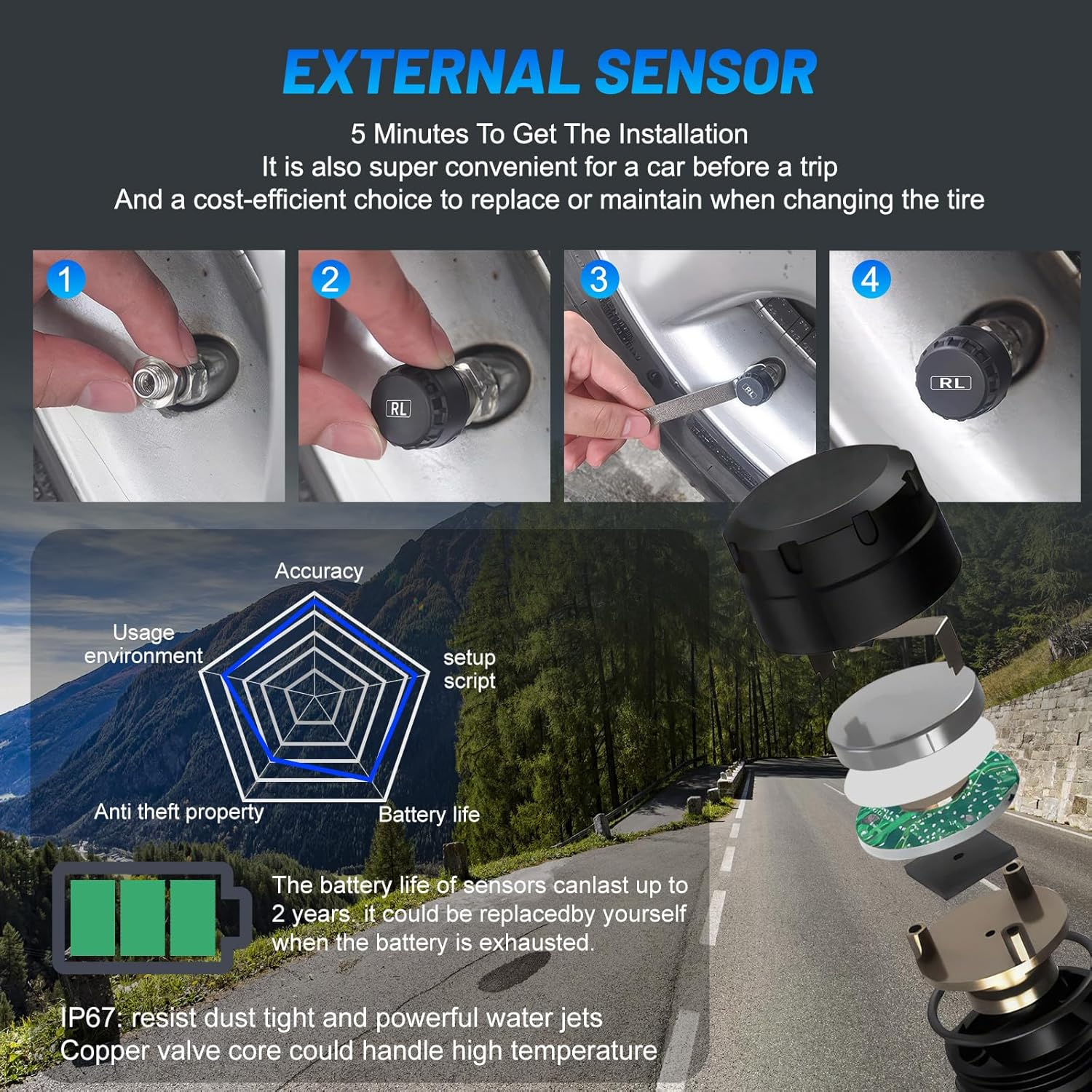 EXTERNAL SENSOR

5 Minutes To Get The Installation
It is also super convenient for a car before a trip
And a cost-efficient choice to replace or maintain when changing the tire

1

2

RL

3

RL

4

RL

Accuracy

Usage environment

setup script

Anti theft property

Battery life

The battery life of sensors canlast up to 2 years. it could be replacedby yourself when the battery is exhausted.

IP67: resist dust tight and powerful water jets
Copper valve core could handle high temperature