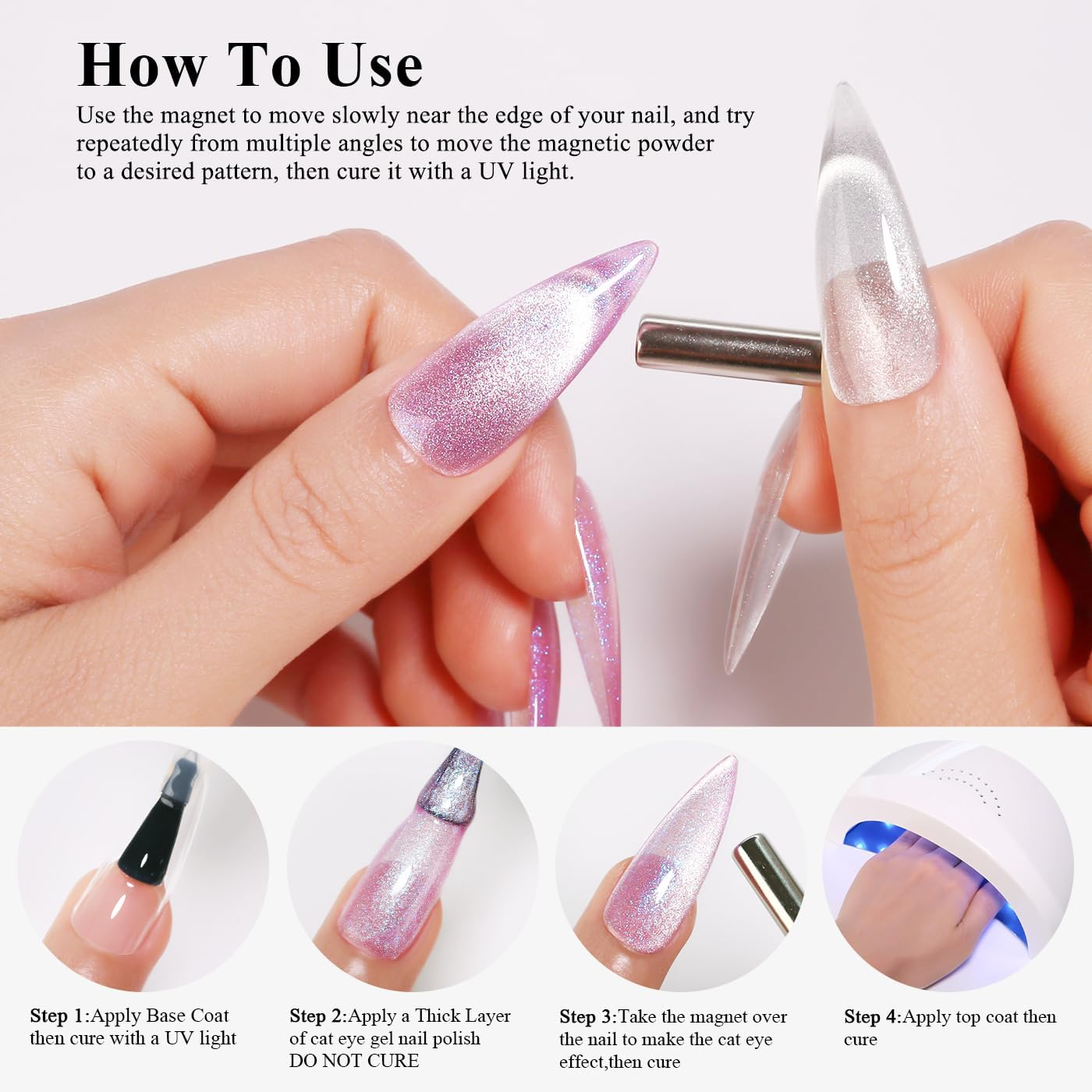 How To Use

Use the magnet to move slowly near the edge of your nail, and try repeatedly from multiple angles to move the magnetic powder to a desired pattern, then cure it with a UV light.

Step 1:Apply Base Coat then cure with a UV light

Step 2:Apply a Thick Layer of cat eye gel nail polish DO NOT CURE

Step 3:Take the magnet over the nail to make the cat eye effect,then cure

Step 4:Apply top coat then cure