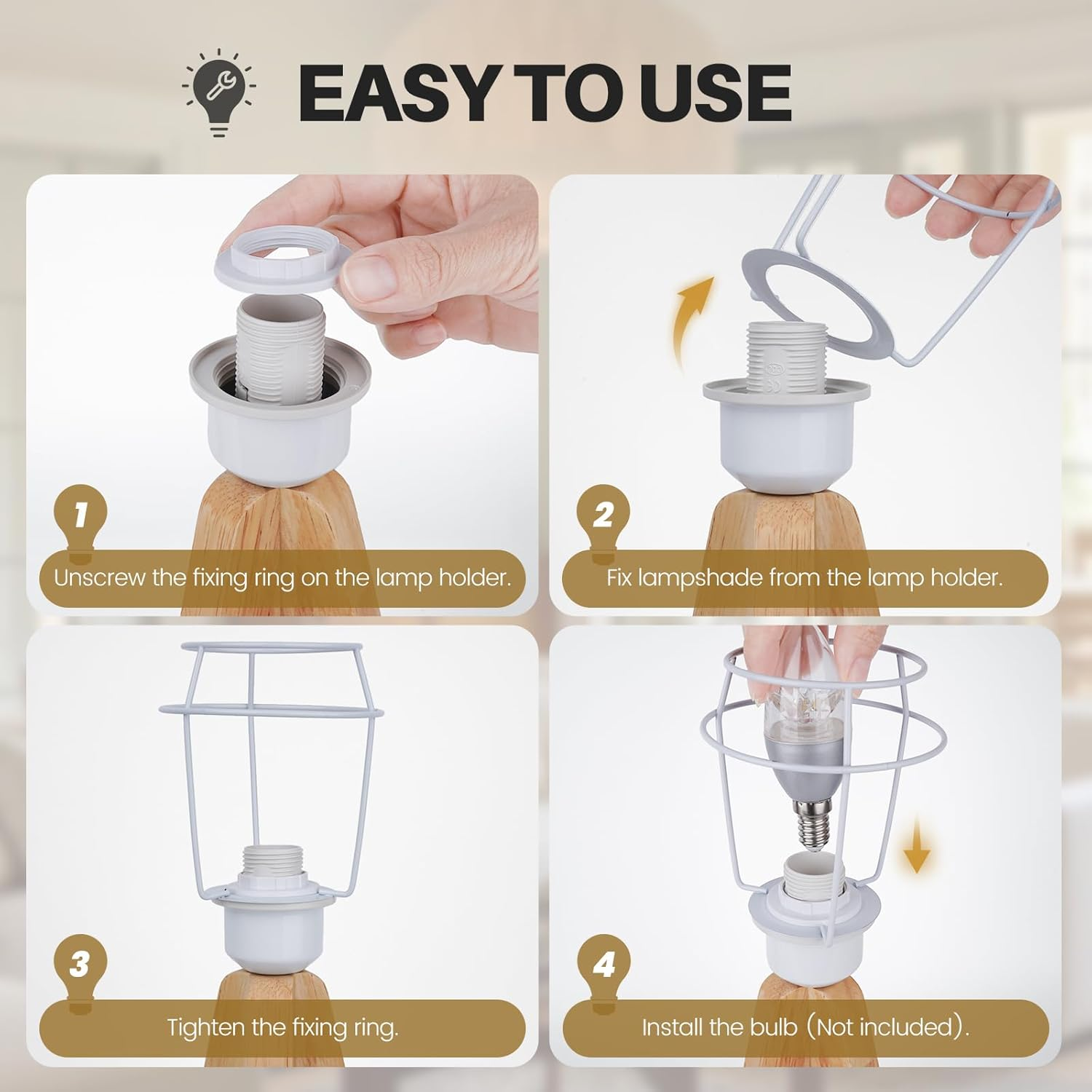 EASY TO USE

1
Unscrew the fixing ring on the lamp holder.

2
Fix lampshade from the lamp holder.

3
Tighten the fixing ring.

4
Install the bulb (Not included).