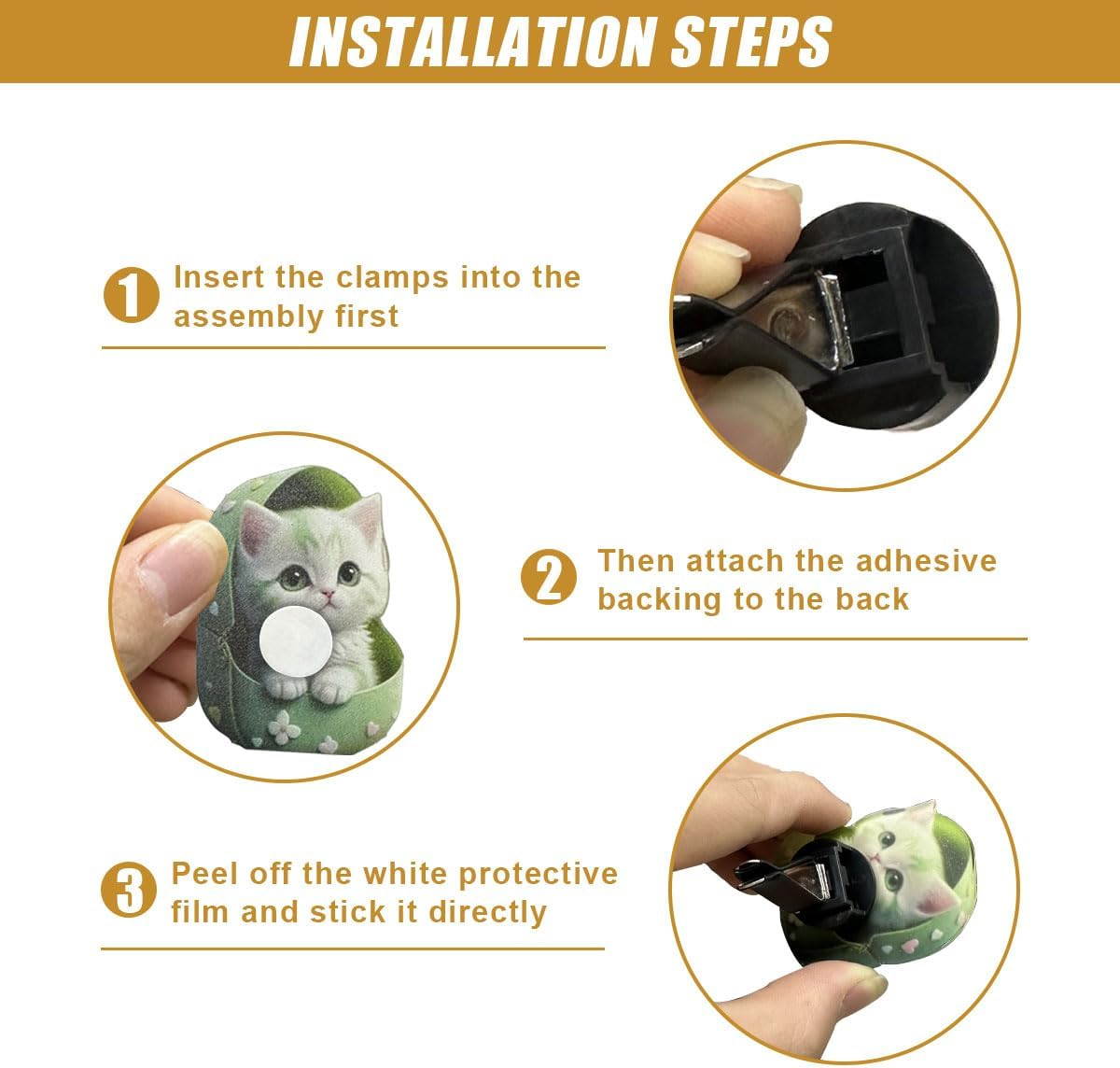 INSTALLATION STEPS

1 Insert the clamps into the assembly first

2 Then attach the adhesive backing to the back

3 Peel off the white protective film and stick it directly