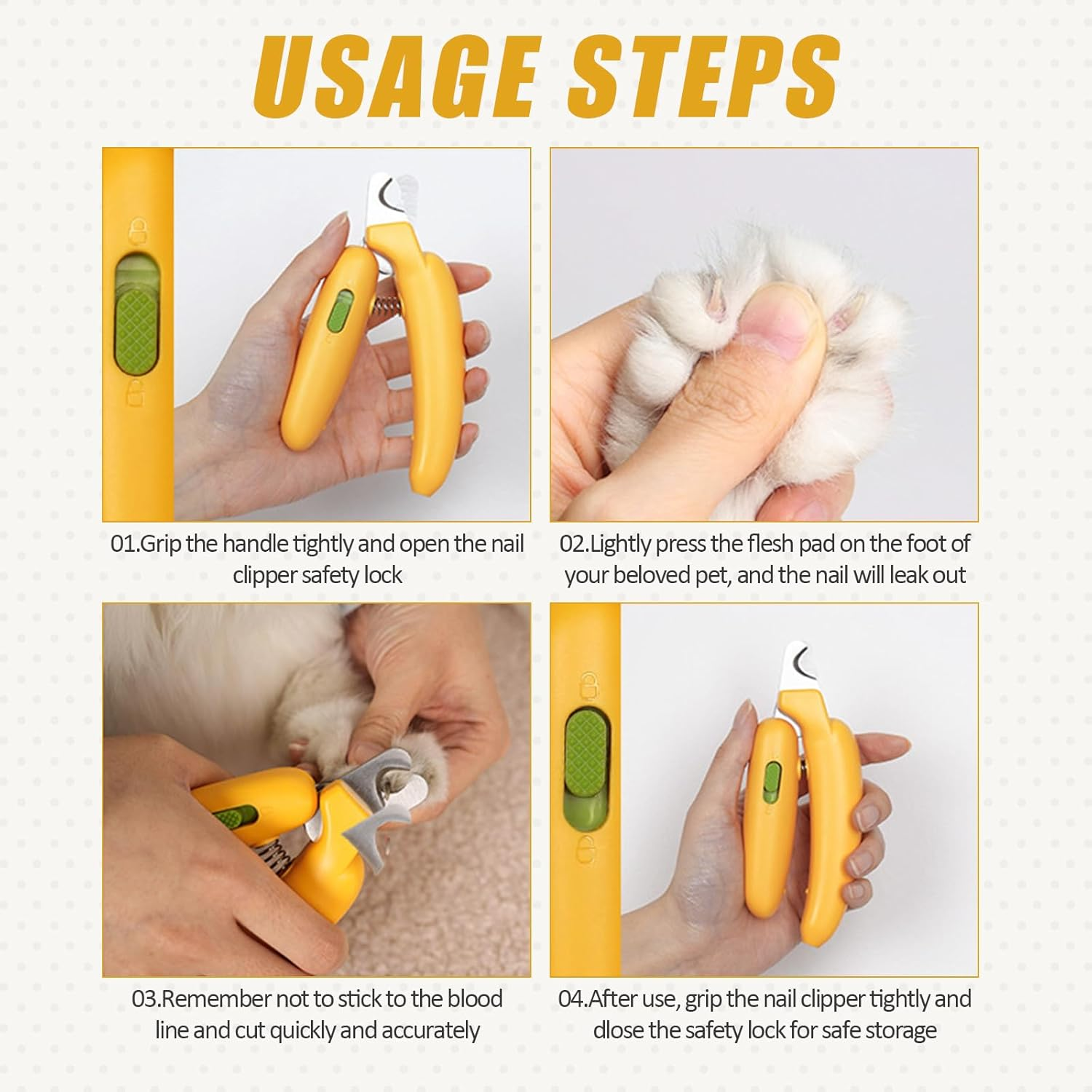 USAGE STEPS

01.Grip the handle tightly and open the nail clipper safety lock

02.Lightly press the flesh pad on the foot of your beloved pet, and the nail will leak out

03.Remember not to stick to the blood line and cut quickly and accurately

04.After use, grip the nail clipper tightly and dlose the safety lock for safe storage