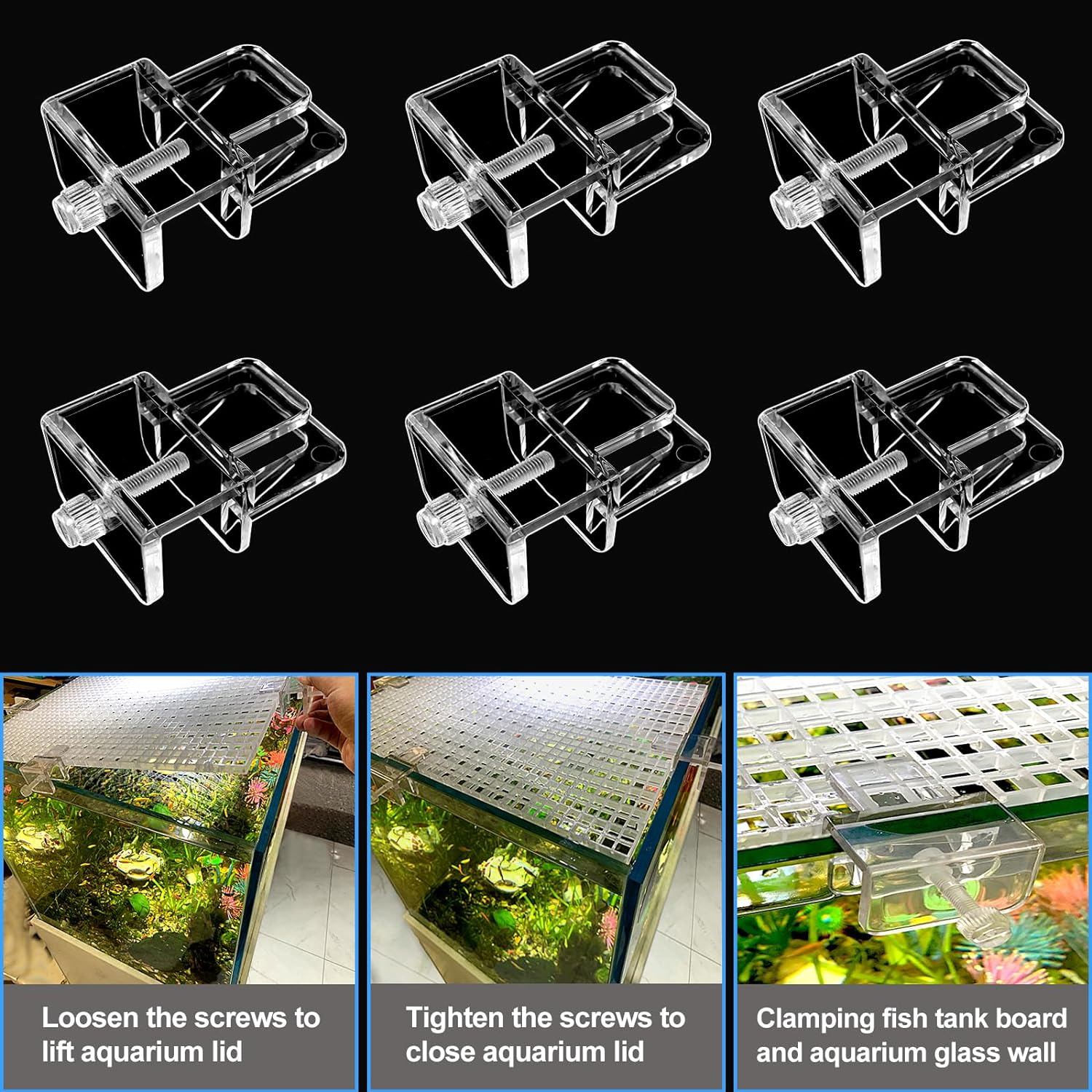 Loosen the screws to lift aquarium lid

Tighten the screws to close aquarium lid

Clamping fish tank board and aquarium glass wall