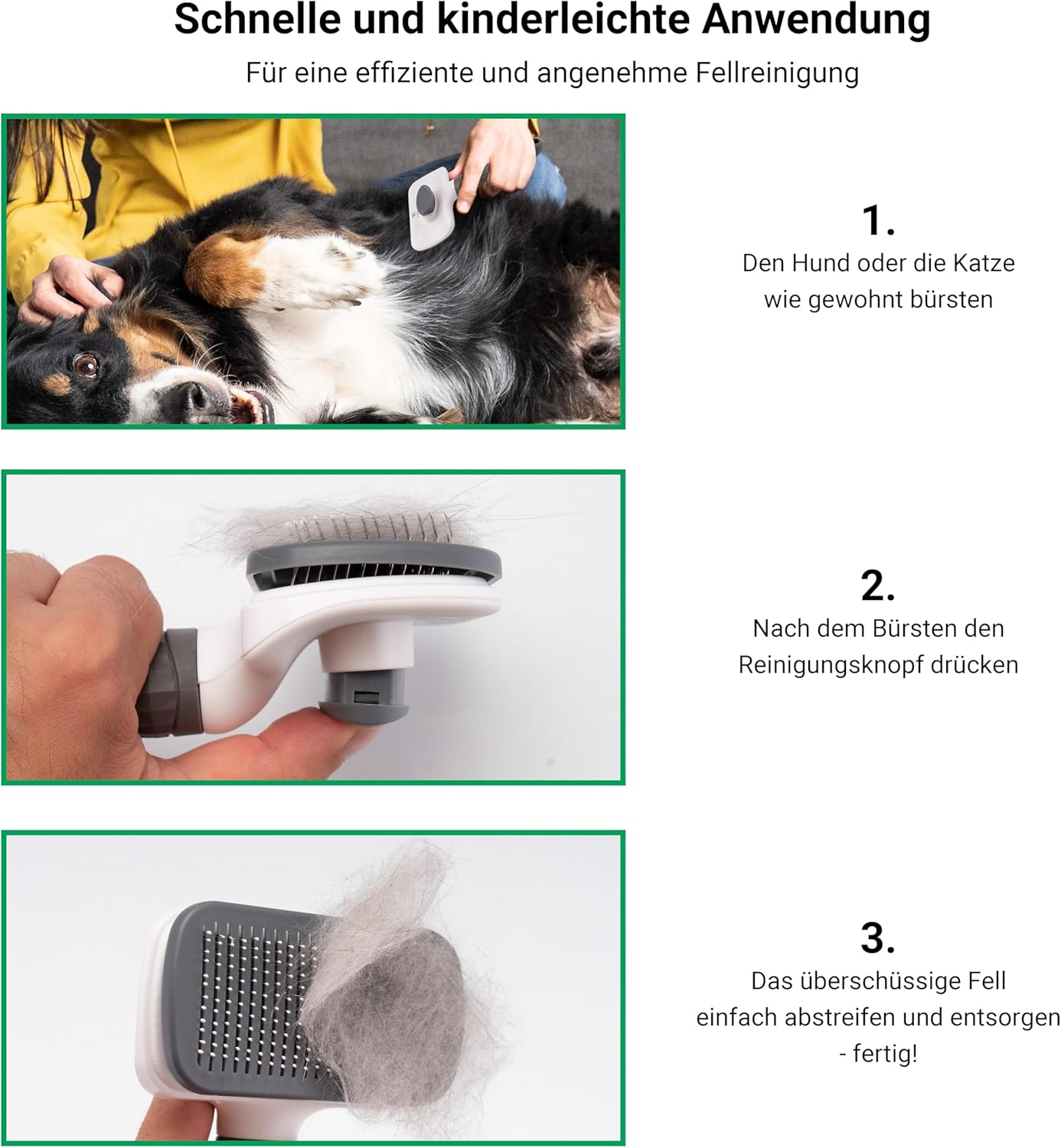 Schnelle und kinderleichte Anwendung

Für eine effiziente und angenehme Fellreinigung

1.
Den Hund oder die Katze wie gewohnt bürsten

2.
Nach dem Bürsten den Reinigungsknopf drücken

3.
Das überschüssige Fell einfach abstreifen und entsorgen - fertig!