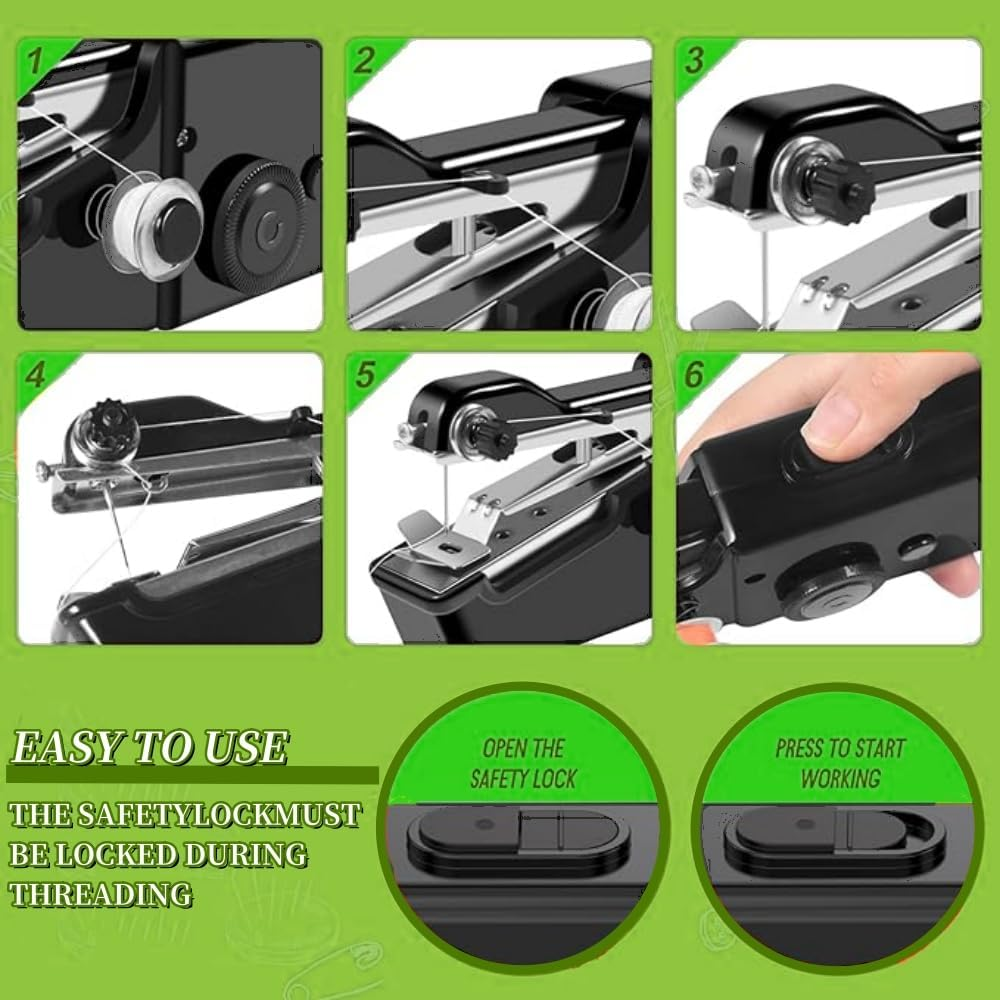 1

2

3

4

5

6

EASY TO USE

THE SAFETYLOCKMUST BE LOCKED DURING THREADING

OPEN THE SAFETY LOCK

PRESS TO START WORKING