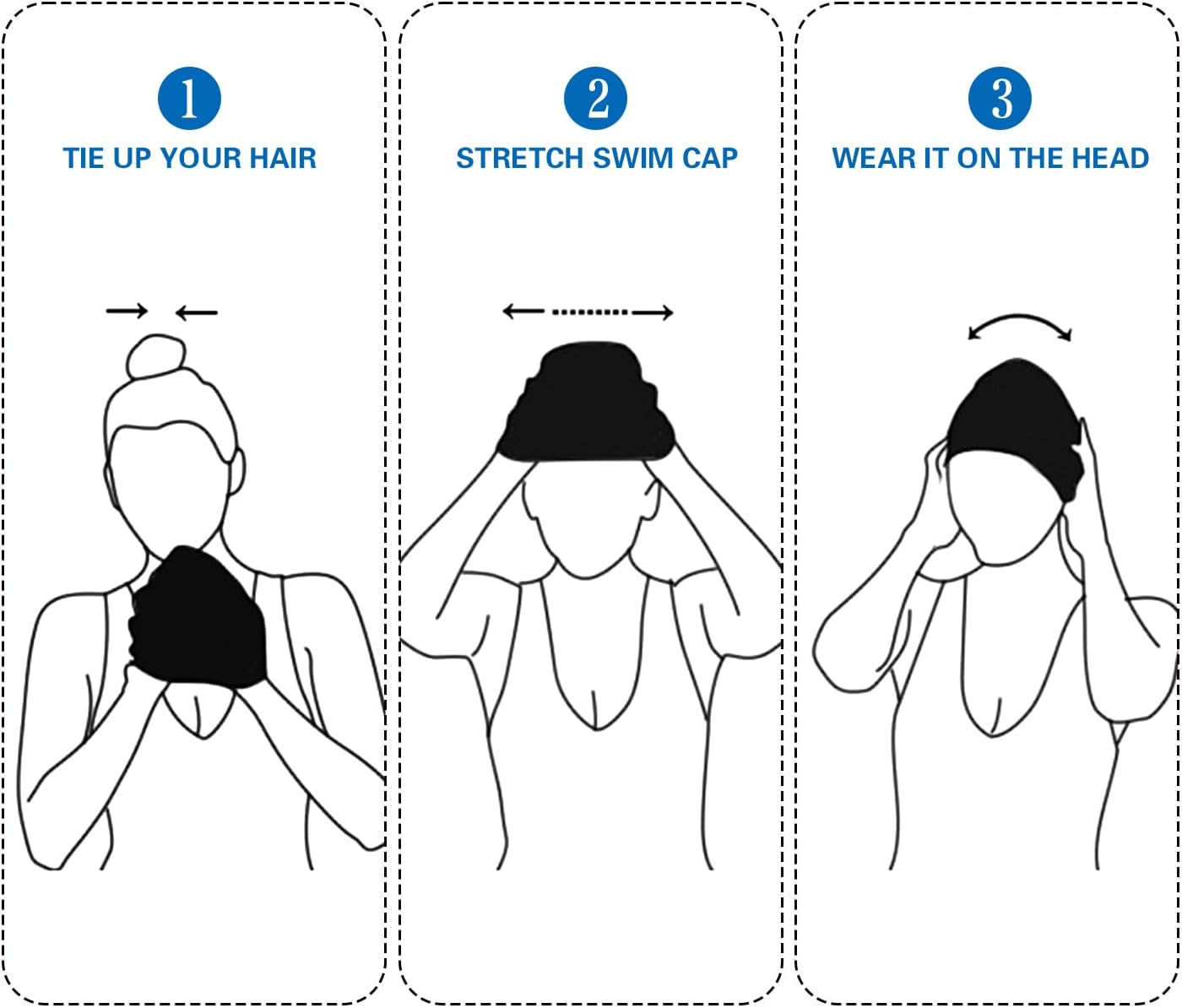 1
TIE UP YOUR HAIR

2
STRETCH SWIM CAP

3
WEAR IT ON THE HEAD