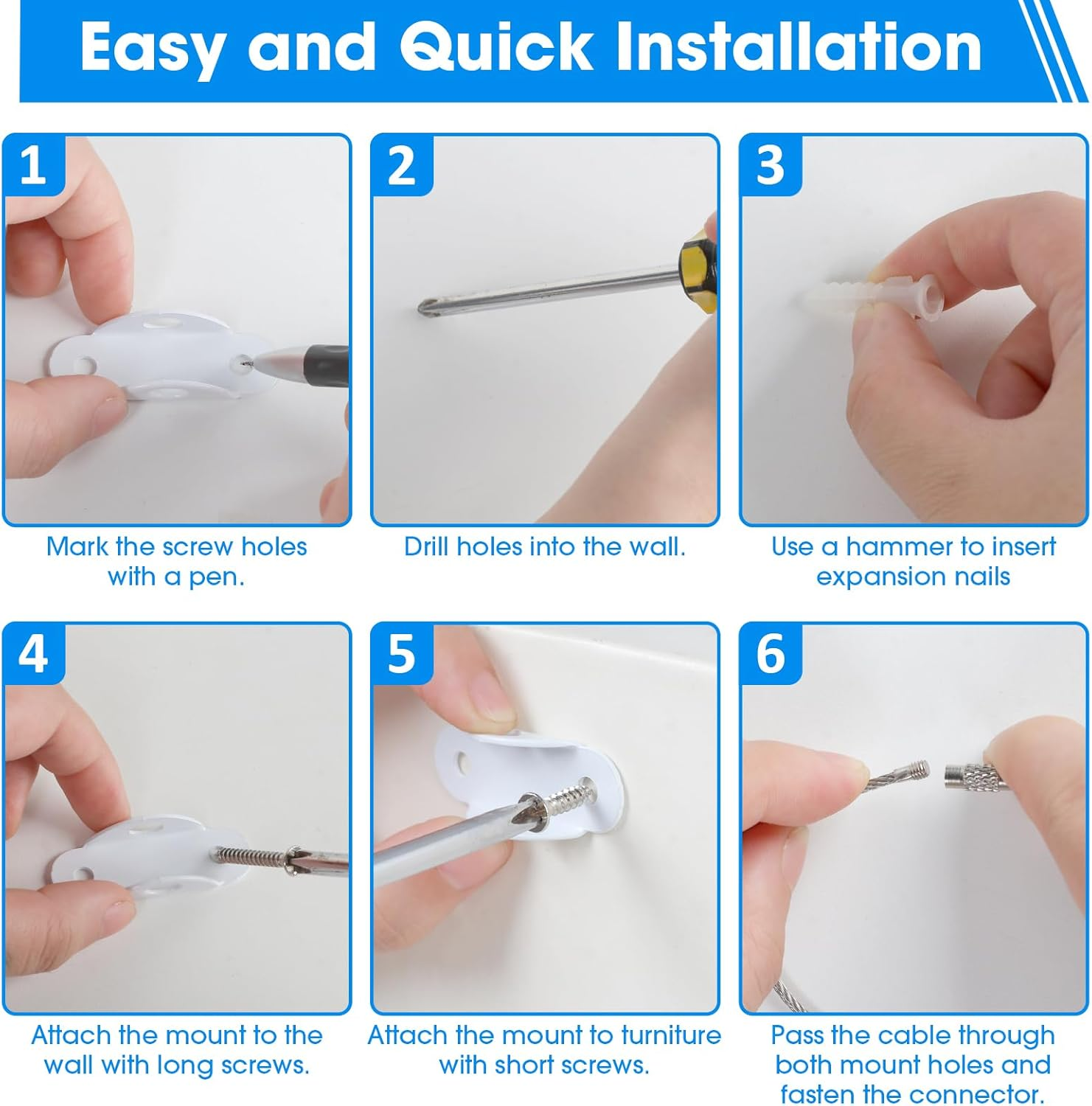 Easy and Quick Installation

1

Mark the screw holes with a pen.

2

Drill holes into the wall.

3

Use a hammer to insert expansion nails

4

Attach the mount to the wall with long screws.

5

Attach the mount to turniture with short screws.

6

Pass the cable through both mount holes and fasten the connector.