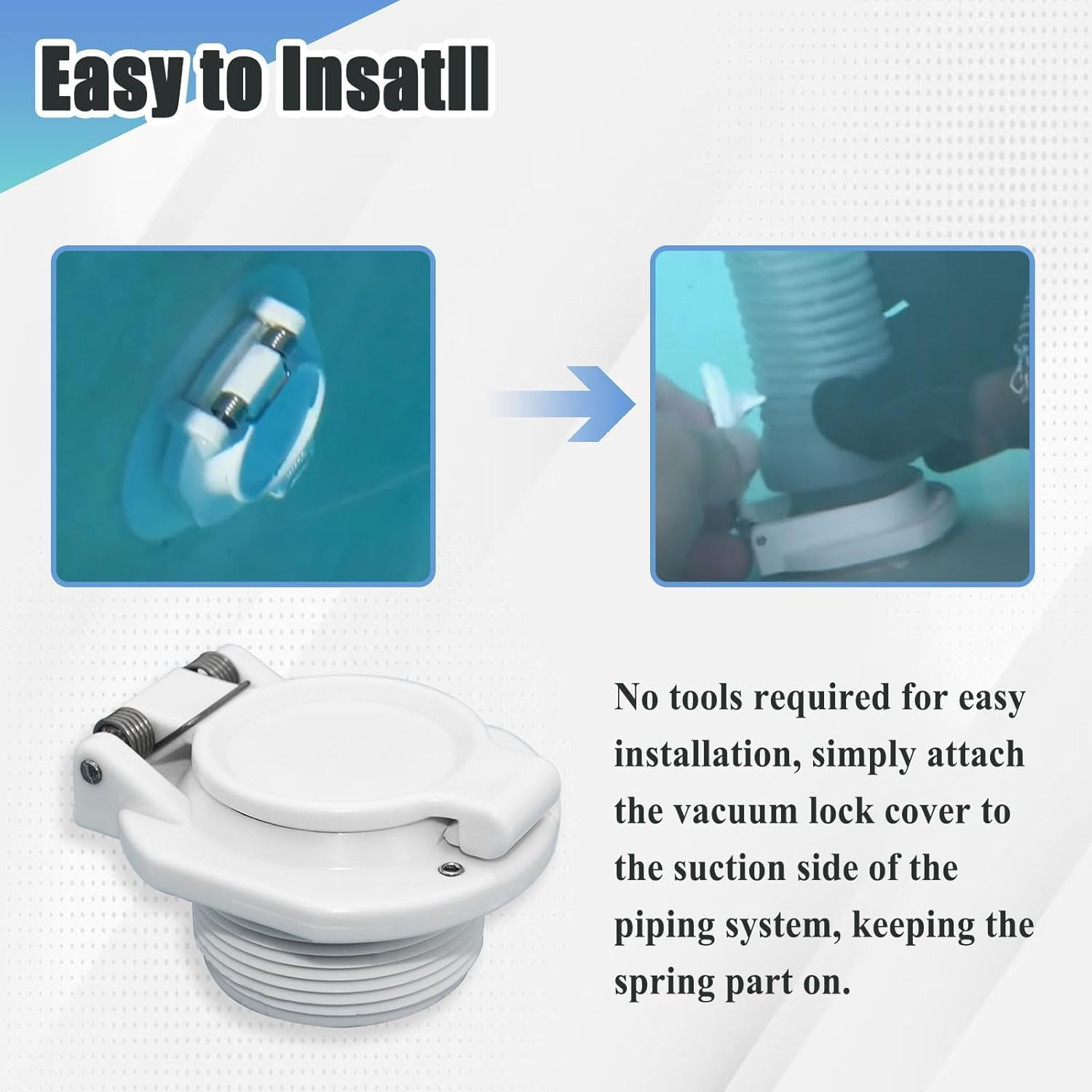 Easy to Insatll

No tools required for easy installation, simply attach the vacuum lock cover to the suction side of the piping system, keeping the spring part on.