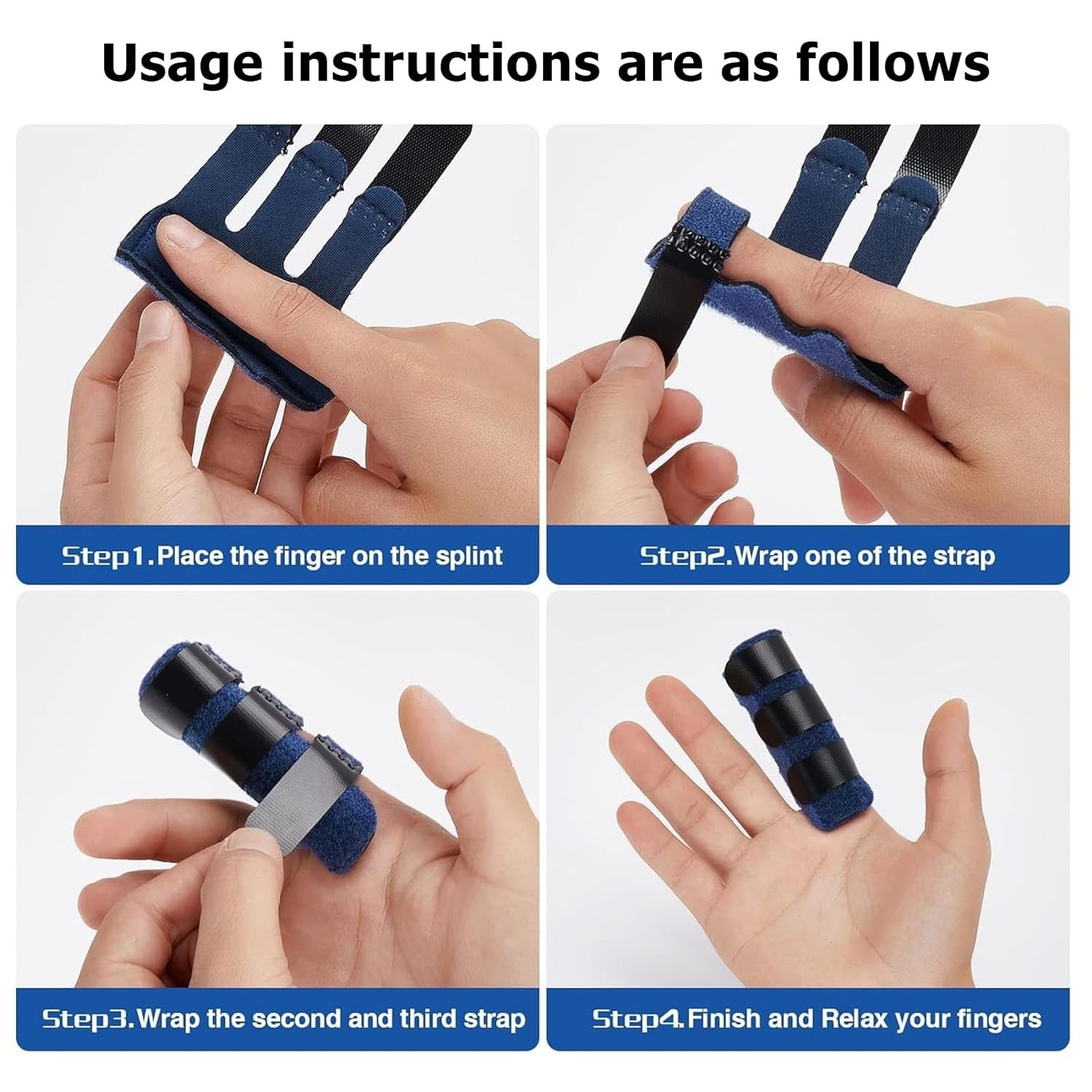 Usage instructions are as follows

Step1.Place the finger on the splint

Step2.Wrap one of the strap

Step3.Wrap the second and third strap

Step4.Finish and Relax your fingers