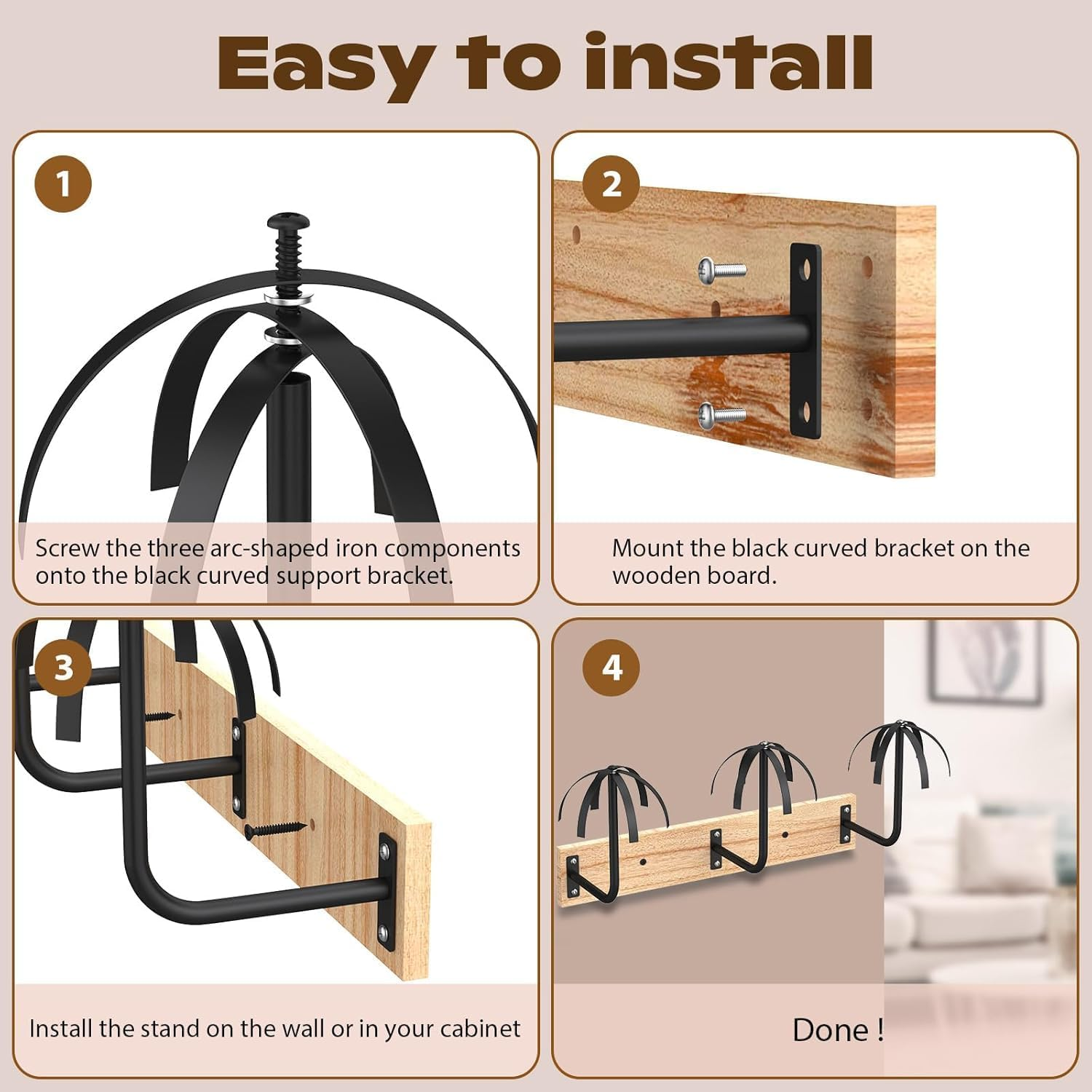 Easy to install

1

Screw the three arc-shaped iron components onto the black curved support bracket.

2

Mount the black curved bracket on the wooden board.

3

Install the stand on the wall or in your cabinet

4

Done !