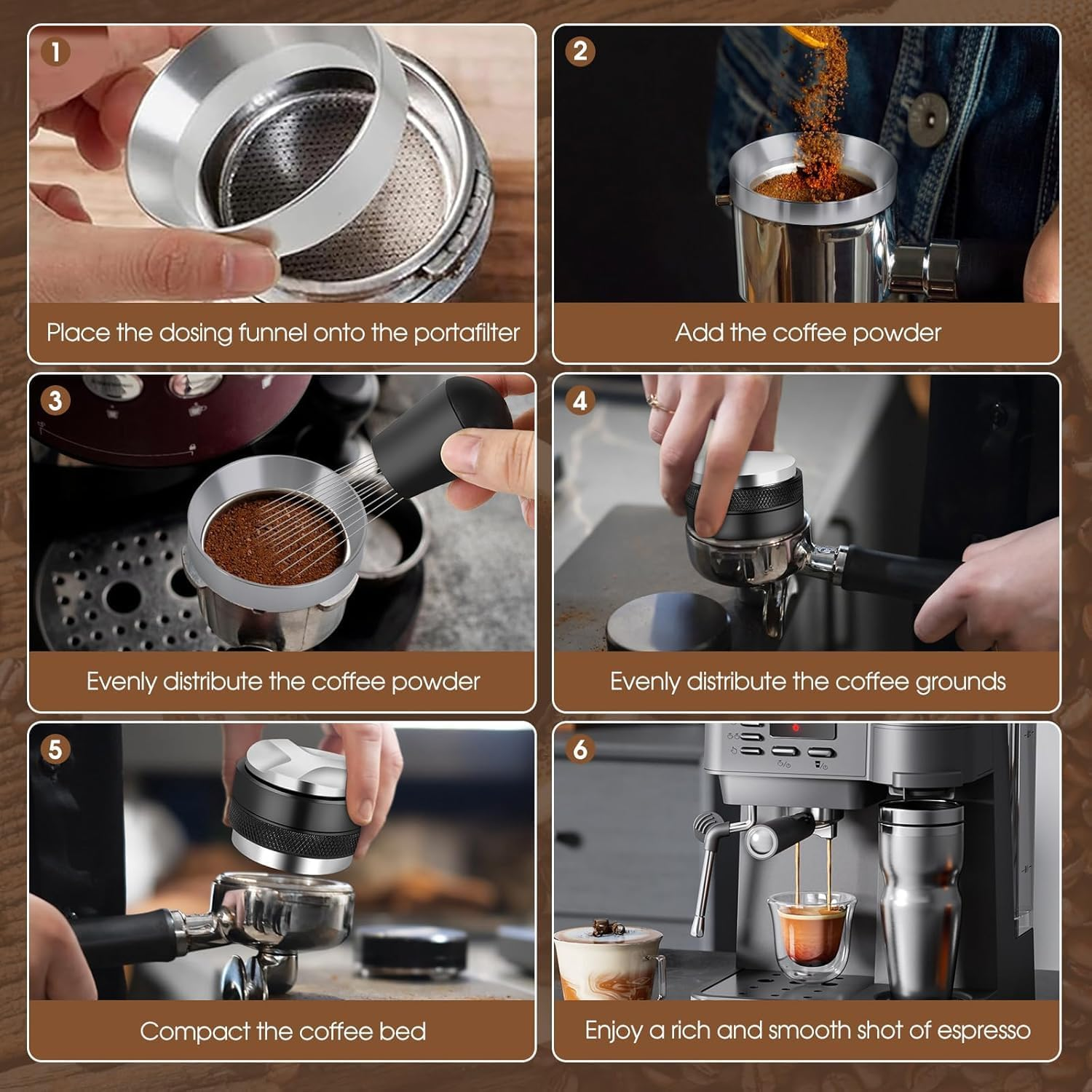 1

Place the dosing funnel onto the portafilter

2

Add the coffee powder

3

Evenly distribute the coffee powder

4

Evenly distribute the coffee grounds

5

Compact the coffee bed

6

Enjoy a rich and smooth shot of espresso