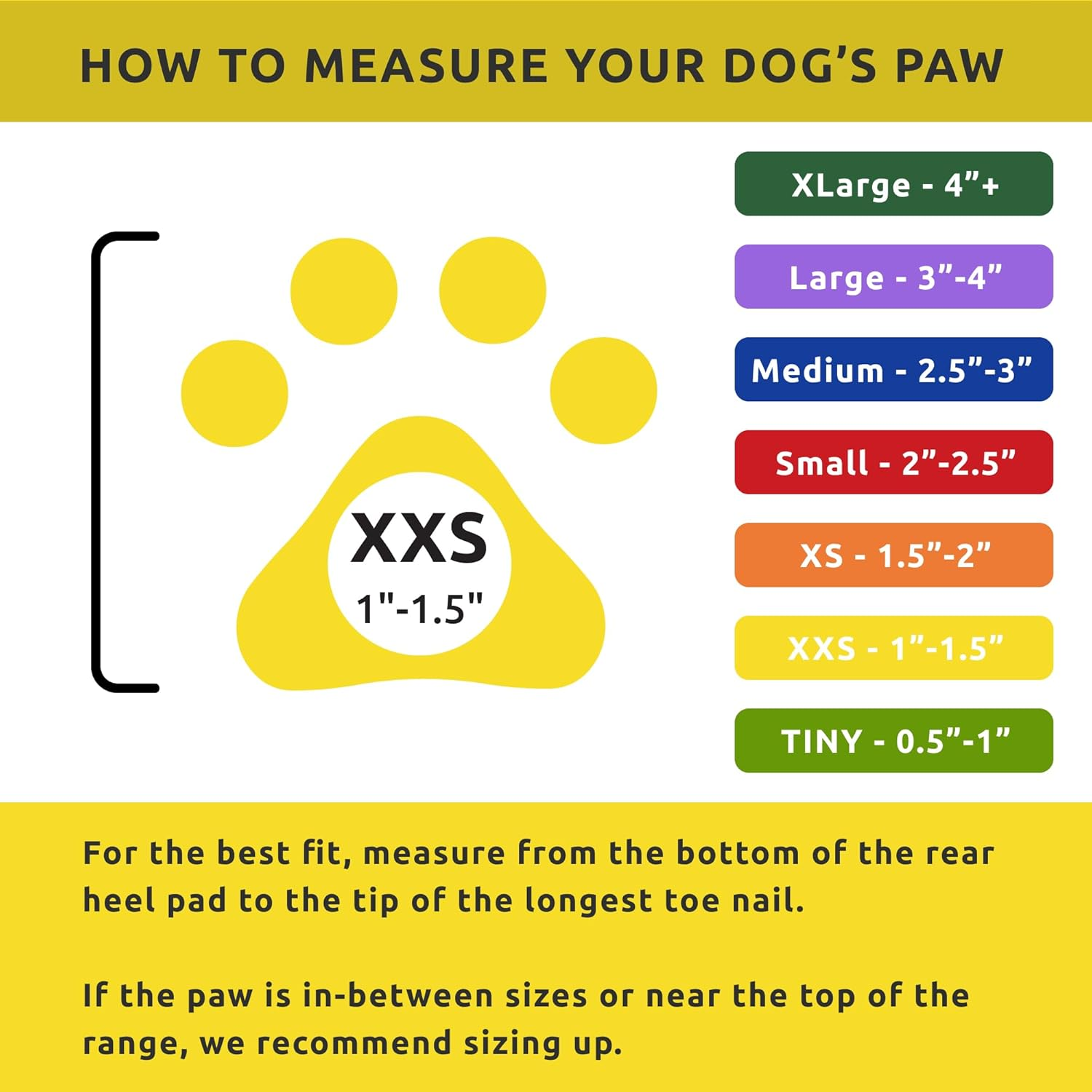 HOW TO MEASURE YOUR DOG'S PAW

XXS
1"-1.5"

XLarge - 4"+

Large - 3"-4"

Medium - 2.5"-3"

Small - 2"-2.5"

XS - 1.5"-2"

XXS - 1"-1.5"

TINY - 0.5"-1"

For the best fit, measure from the bottom of the rear heel pad to the tip of the longest toe nail.

If the paw is in-between sizes or near the top of the range, we recommend sizing up.