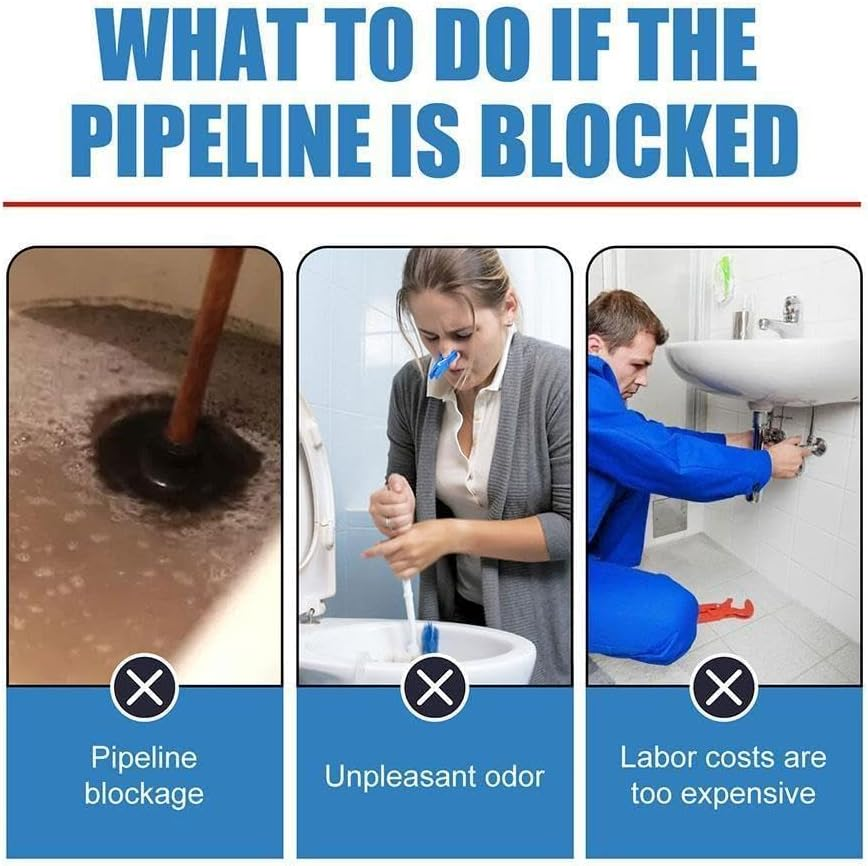 WHAT TO DO IF THE PIPELINE IS BLOCKED

Pipeline blockage

Unpleasant odor

Labor costs are too expensive