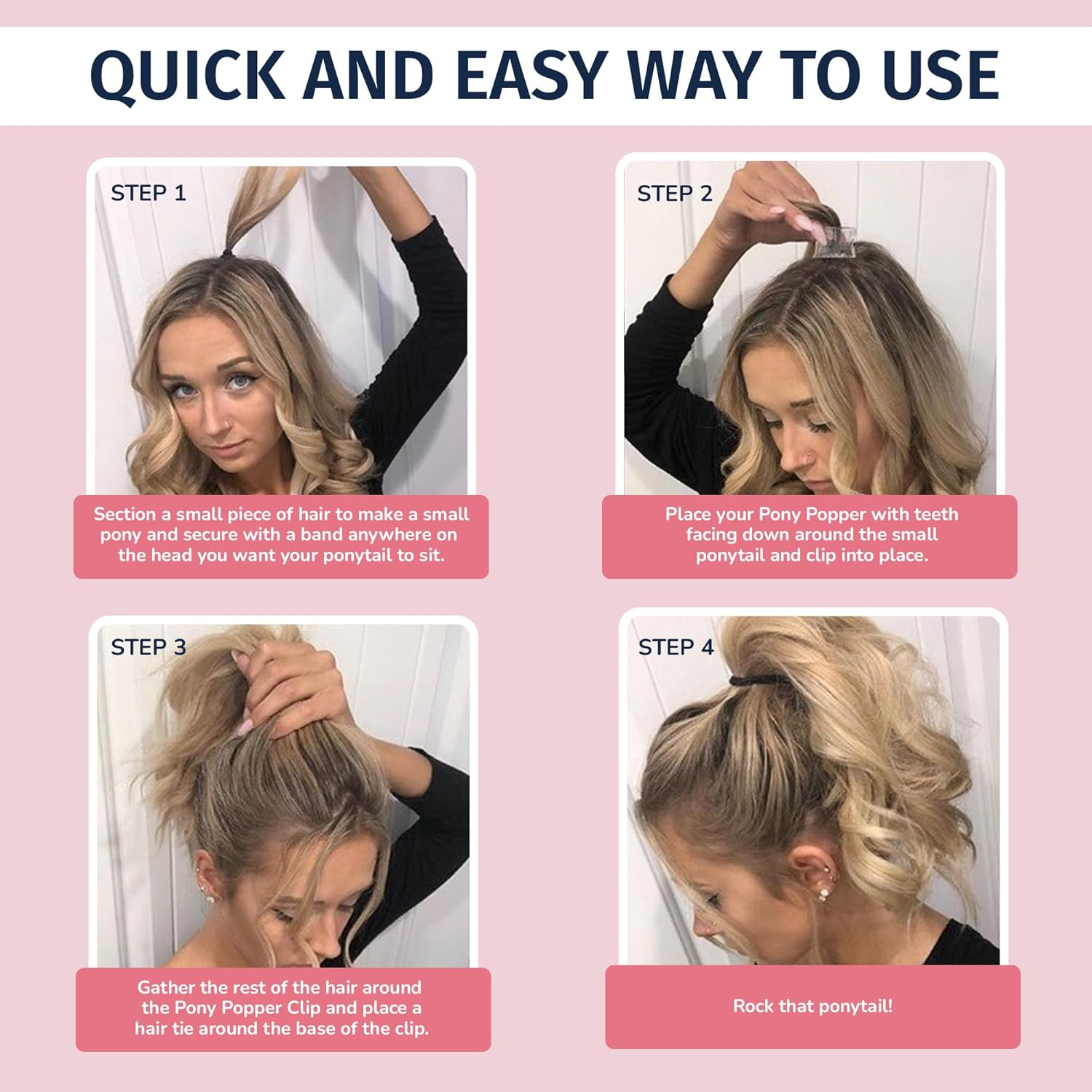 QUICK AND EASY WAY TO USE

STEP 1

Section a small piece of hair to make a small pony and secure with a band anywhere on the head you want your ponytail to sit.

STEP 2

Place your Pony Popper with teeth facing down around the small ponytail and clip into place.

STEP 3

Gather the rest of the hair around the Pony Popper Clip and place a hair tie around the base of the clip.

STEP 4

Rock that ponytail!