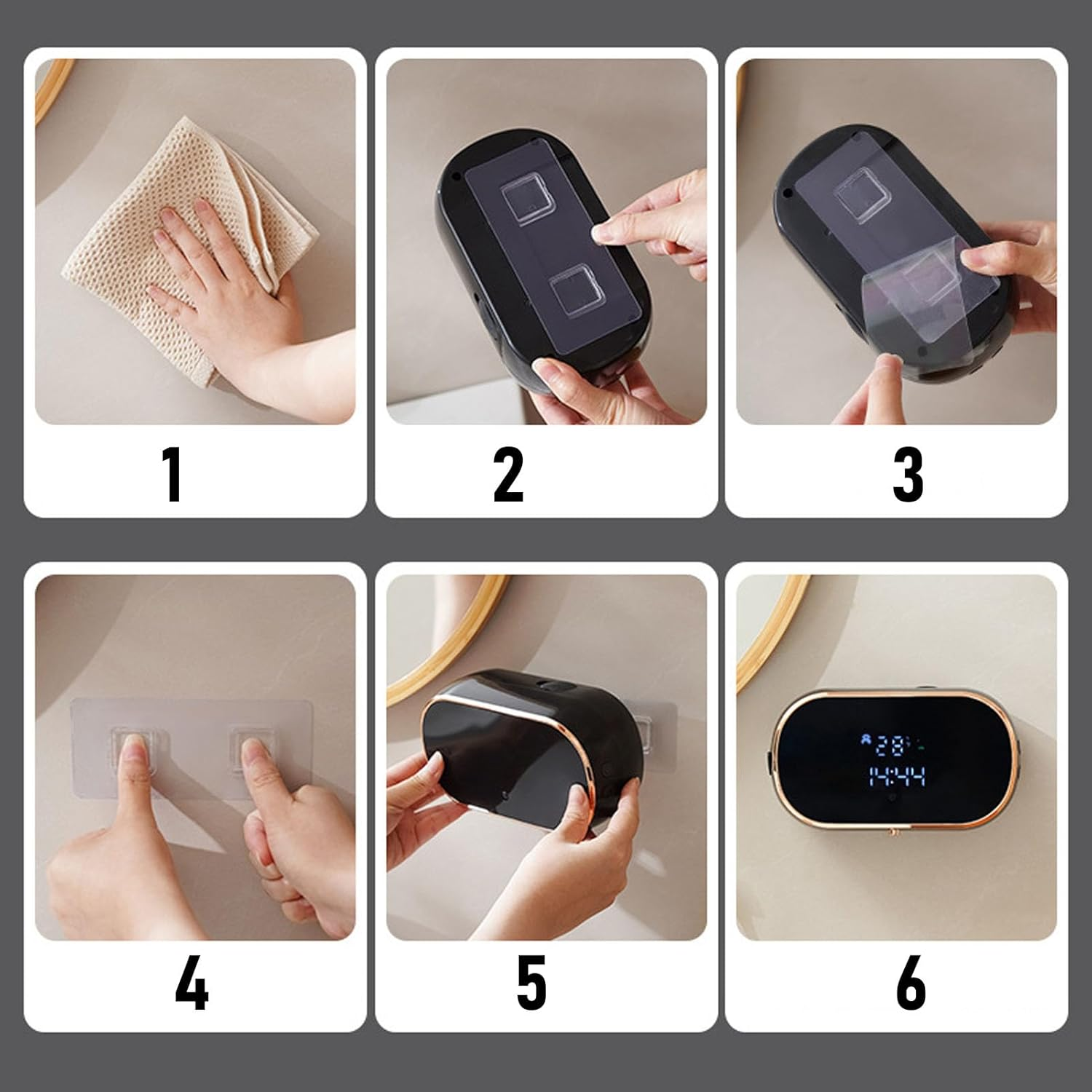 1

2

3

4

5

28°
14:44

6