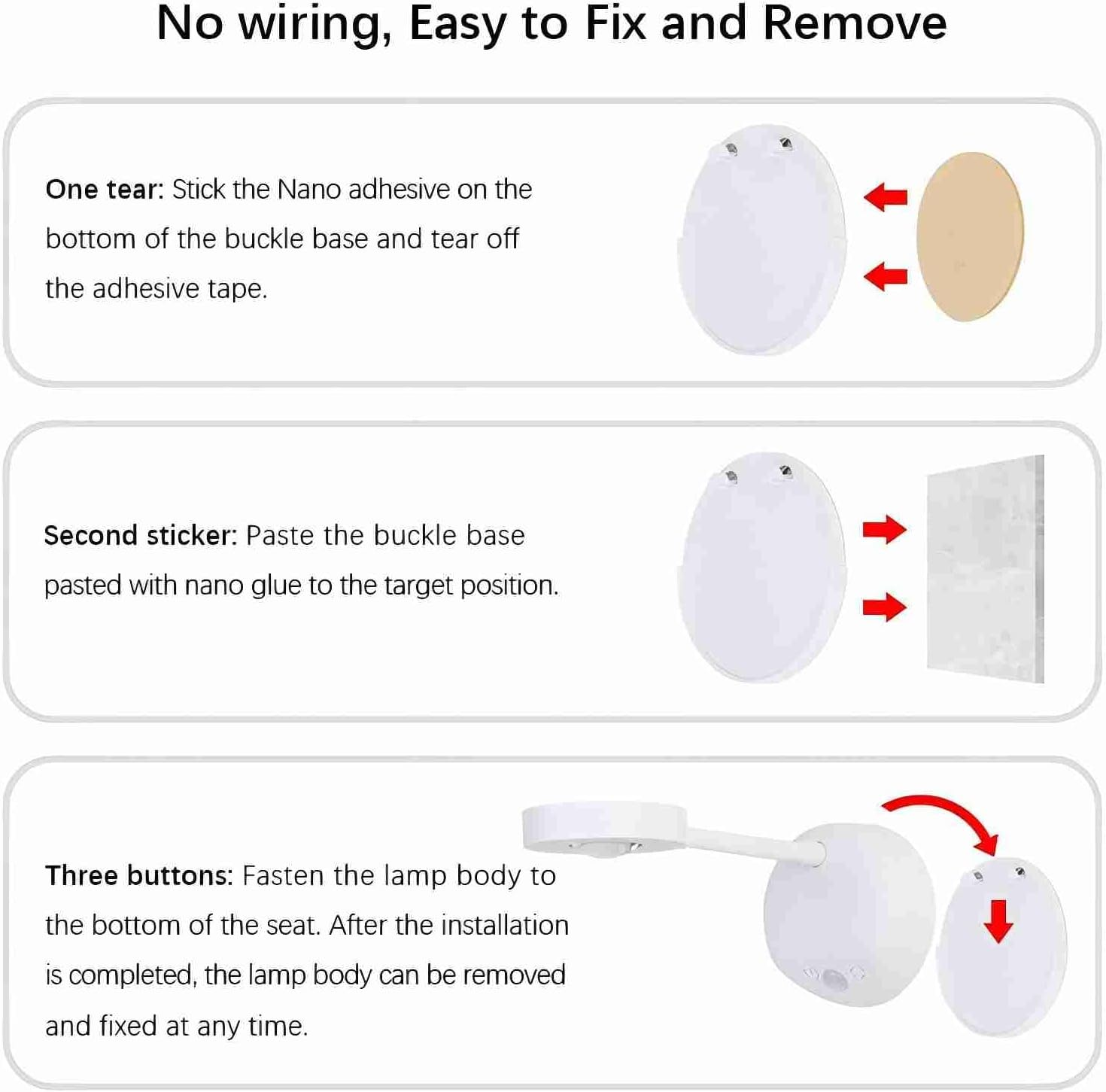 No wiring, Easy to Fix and Remove

One tear: Stick the Nano adhesive on the bottom of the buckle base and tear off the adhesive tape.

Second sticker: Paste the buckle base pasted with nano glue to the target position.

Three buttons: Fasten the lamp body to the bottom of the seat. After the installation is completed, the lamp body can be removed and fixed at any time.