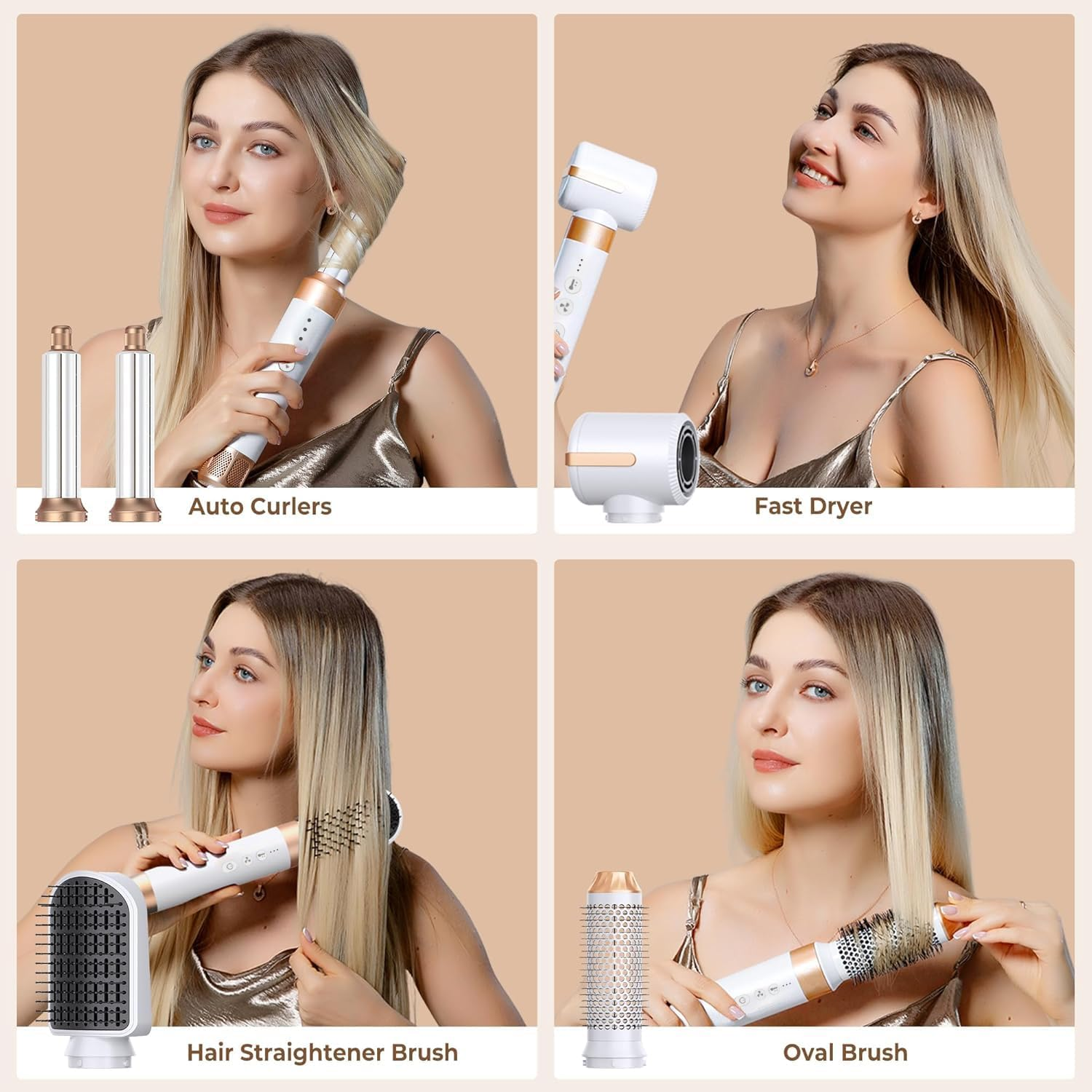 Auto Curlers

Fast Dryer

Hair Straightener Brush

Oval Brush