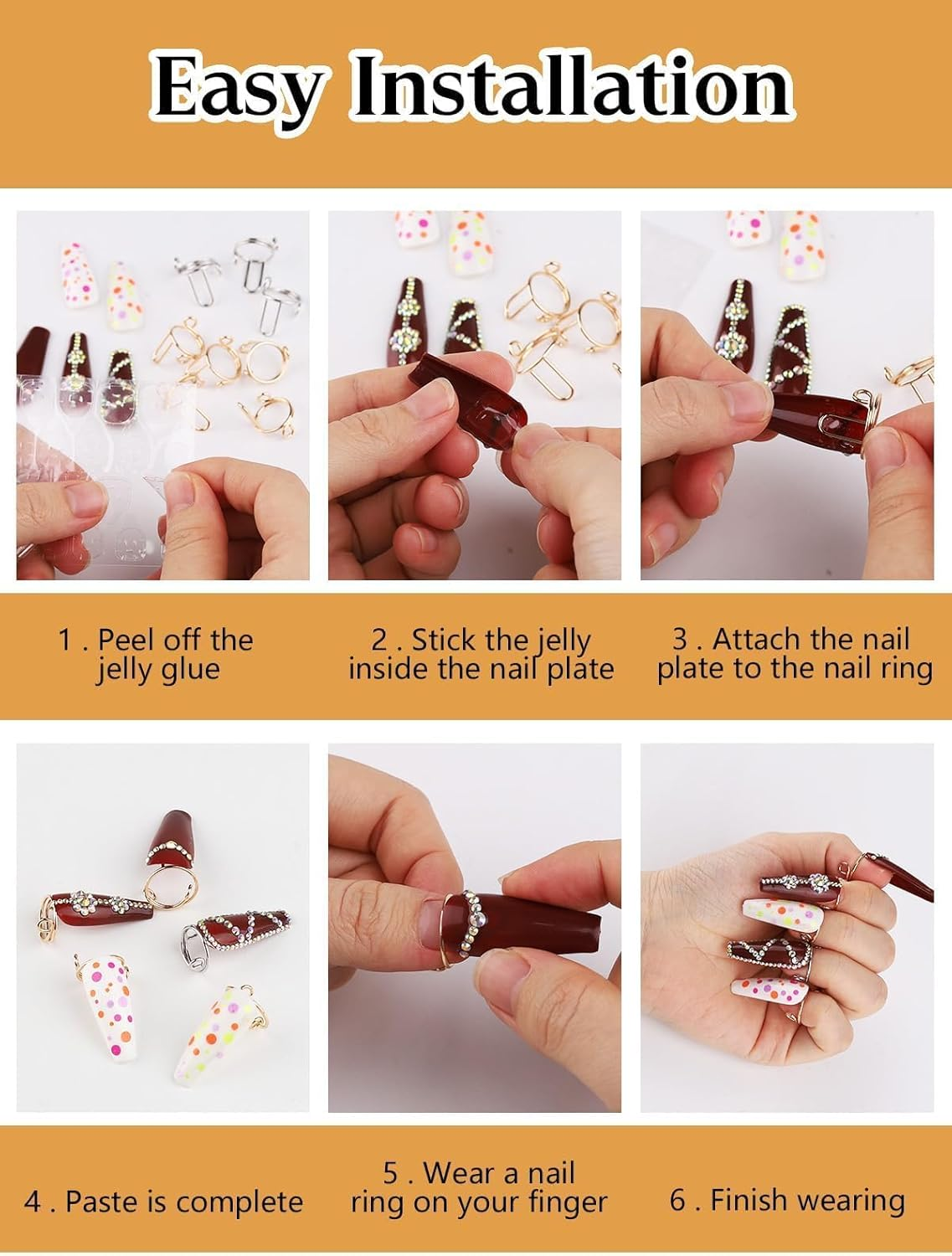 Easy Installation

1 . Peel off the jelly glue

2 . Stick the jelly inside the nail plate

3 . Attach the nail plate to the nail ring

4 . Paste is complete

5 . Wear a nail ring on your finger

6 . Finish wearing