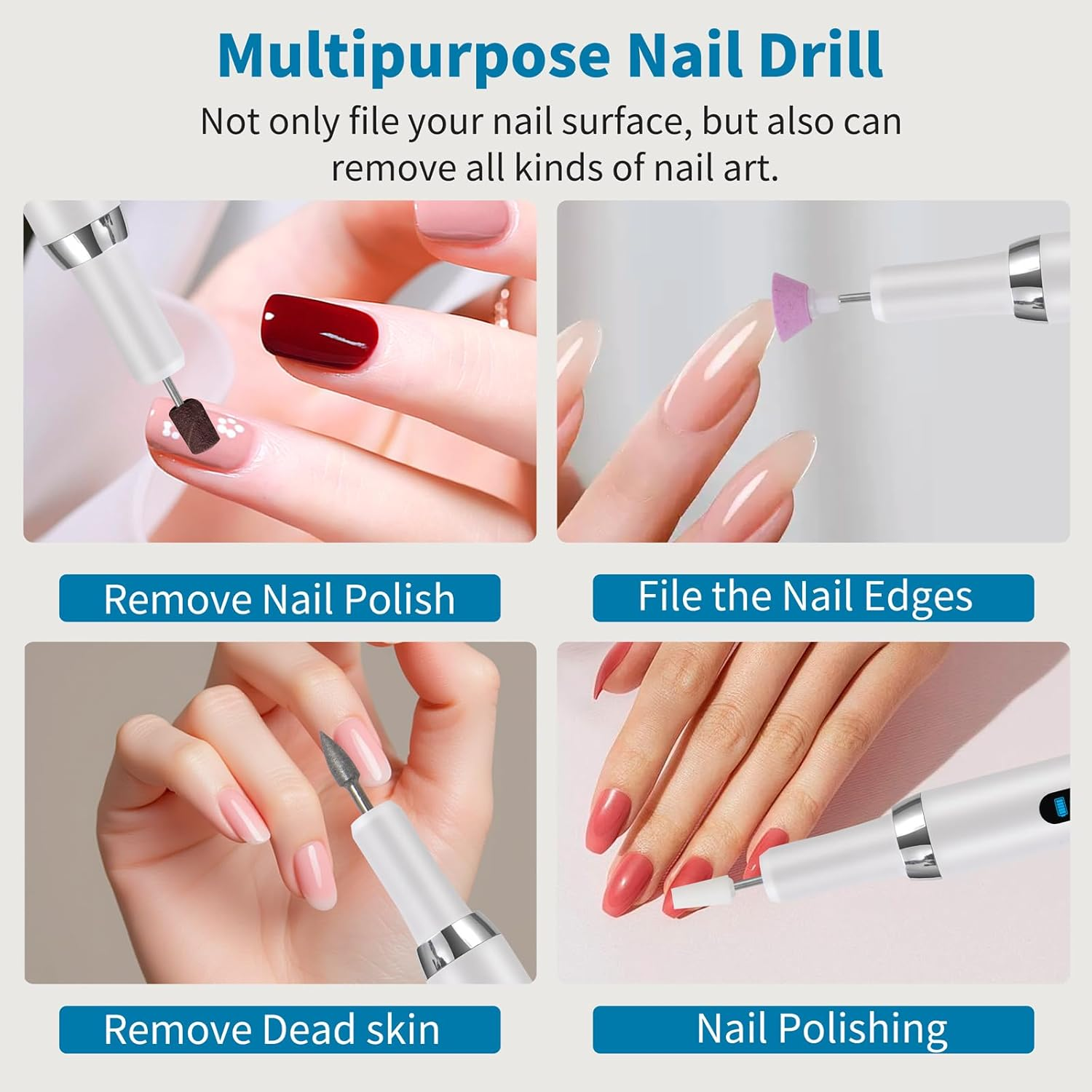 Multipurpose Nail Drill

Not only file your nail surface, but also can remove all kinds of nail art.

Remove Nail Polish

File the Nail Edges

Remove Dead skin

Nail Polishing