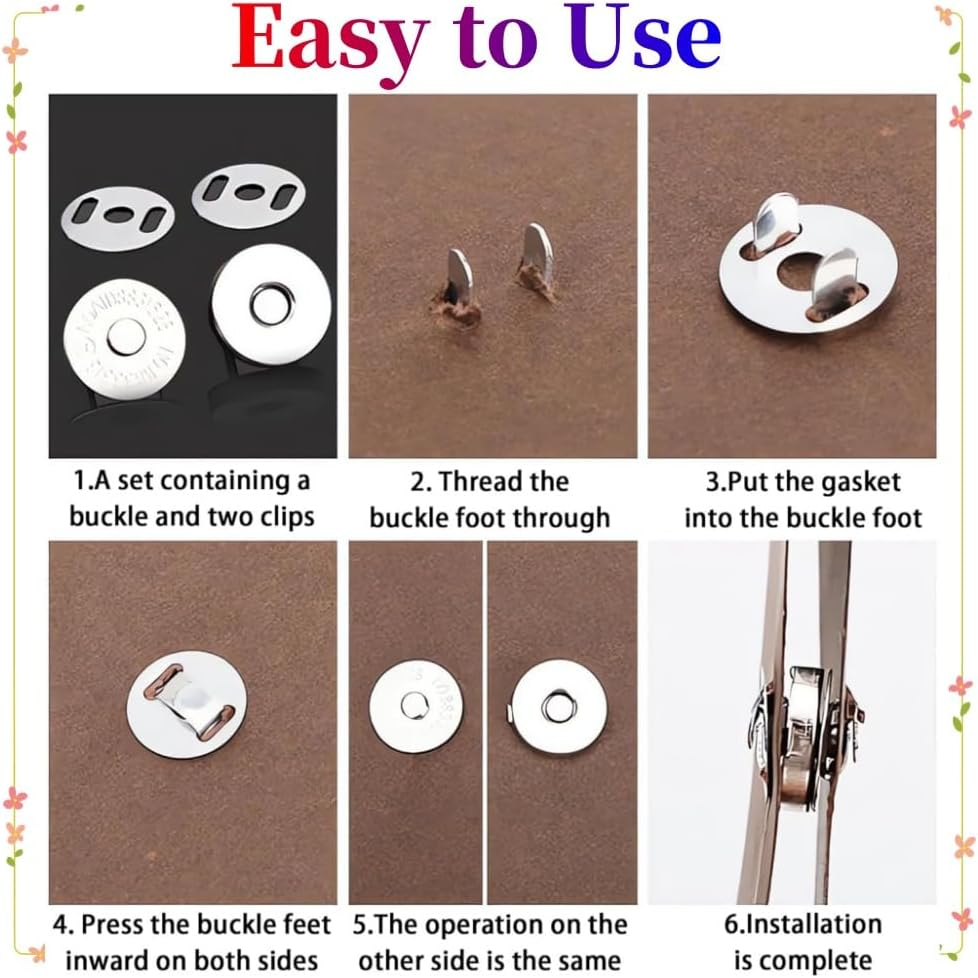 Easy to Use

1.A set containing a buckle and two clips

2. Thread the buckle foot through

3.Put the gasket into the buckle foot

4. Press the buckle feet inward on both sides

5.The operation on the other side is the same

6.Installation is complete