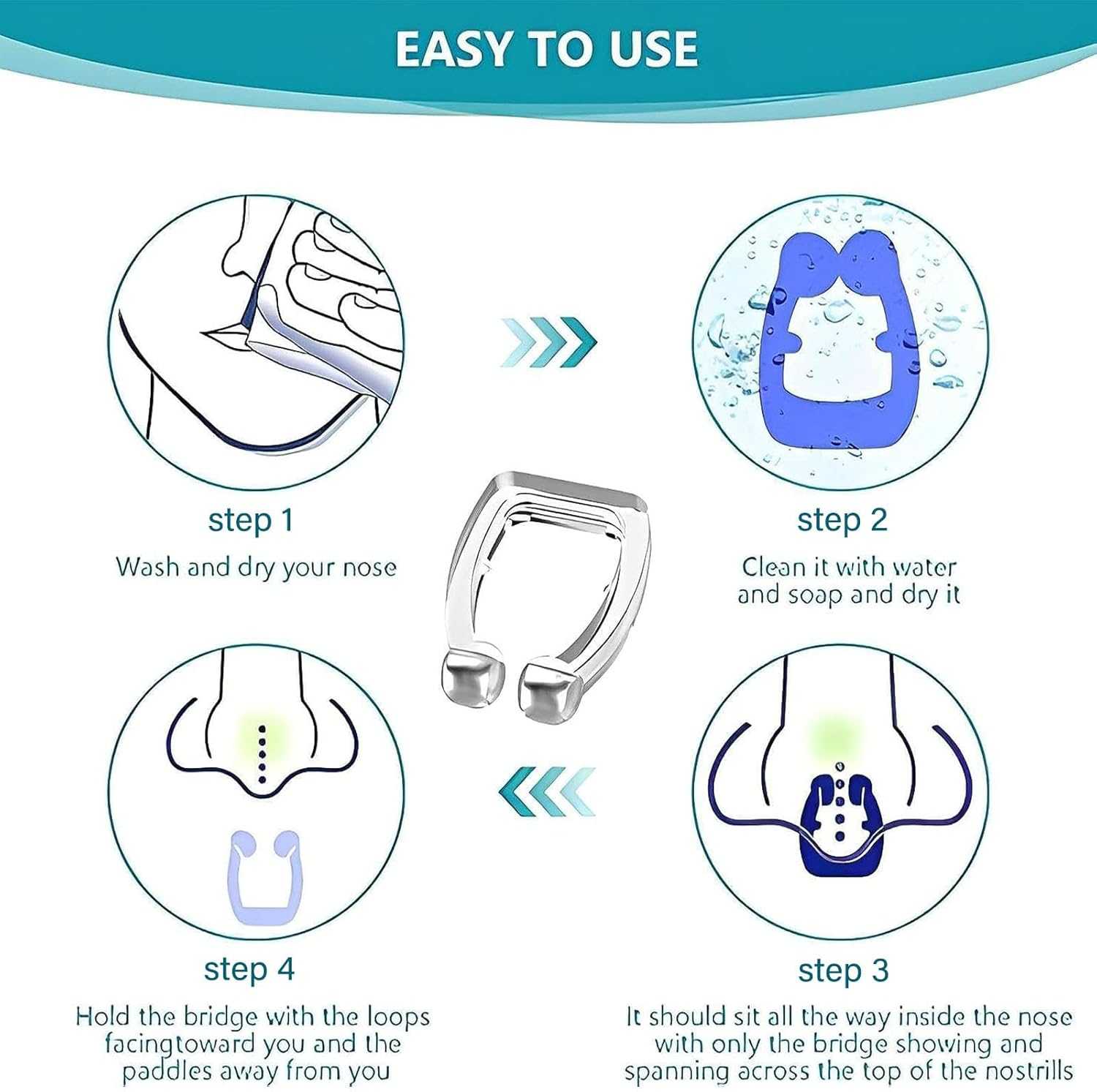 EASY TO USE

step 1
Wash and dry your nose

step 2
Clean it with water and soap and dry it

step 4
Hold the bridge with the loops facingtoward you and the paddles away from you

step 3
It should sit all the way inside the nose with only the bridge showing and spanning across the top of the nostrills