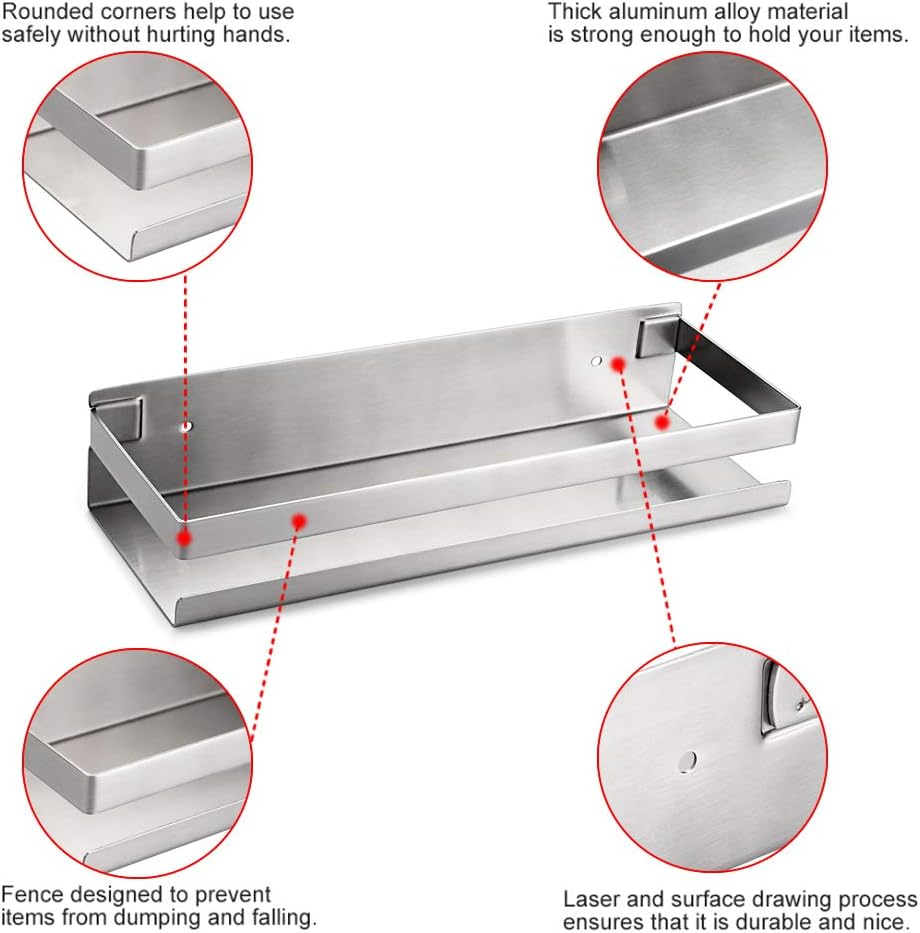 Rounded corners help to use safely without hurting hands.

Thick aluminum alloy material is strong enough to hold your items.

Fence designed to prevent items from dumping and falling.

Laser and surface drawing process ensures that it is durable and nice.