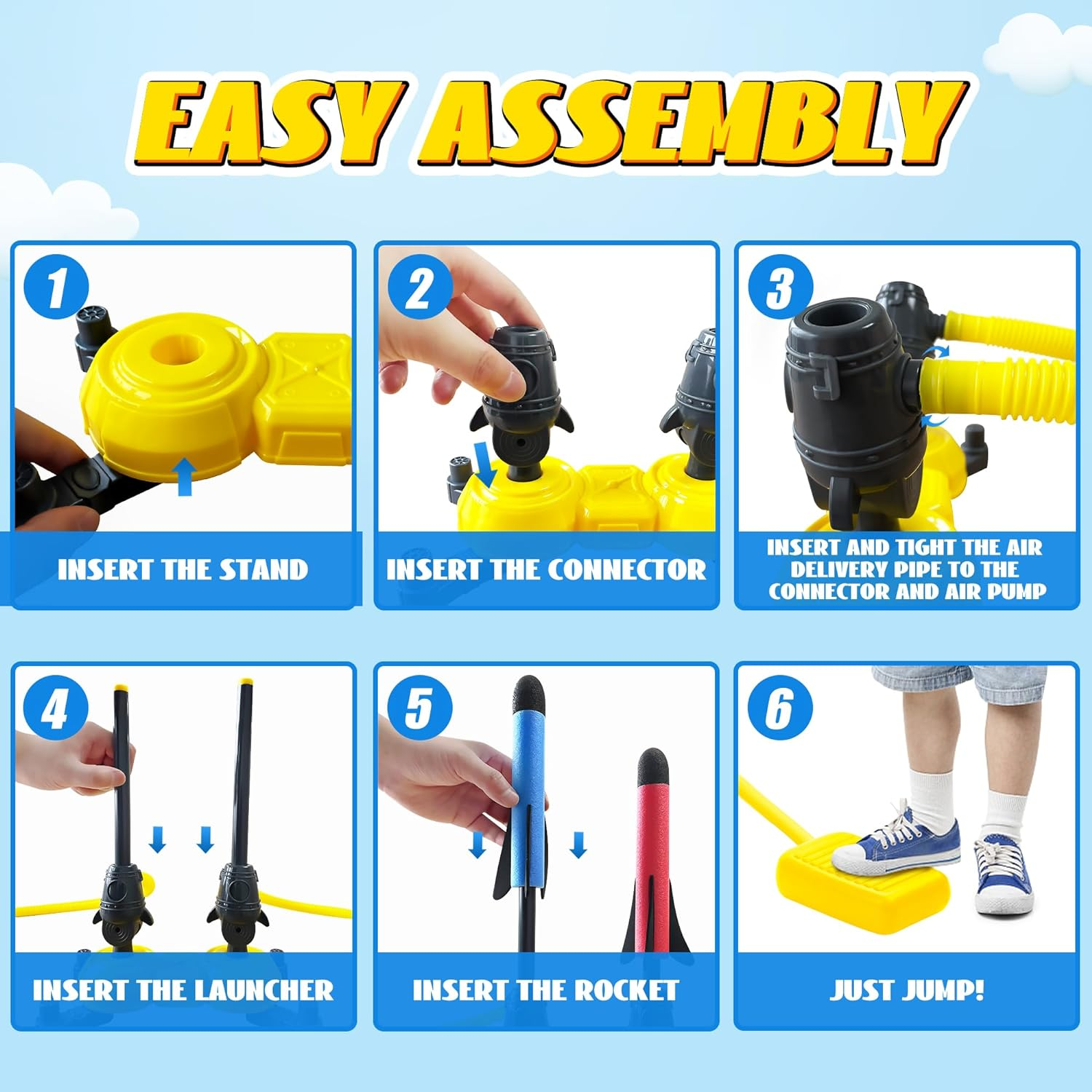 EASY ASSEMBLY

1
INSERT THE STAND

2
INSERT THE CONNECTOR

3
INSERT AND TIGHT THE AIR DELIVERY PIPE TO THE CONNECTOR AND AIR PUMP

4
INSERT THE LAUNCHER

5
INSERT THE ROCKET

6
JUST JUMP!