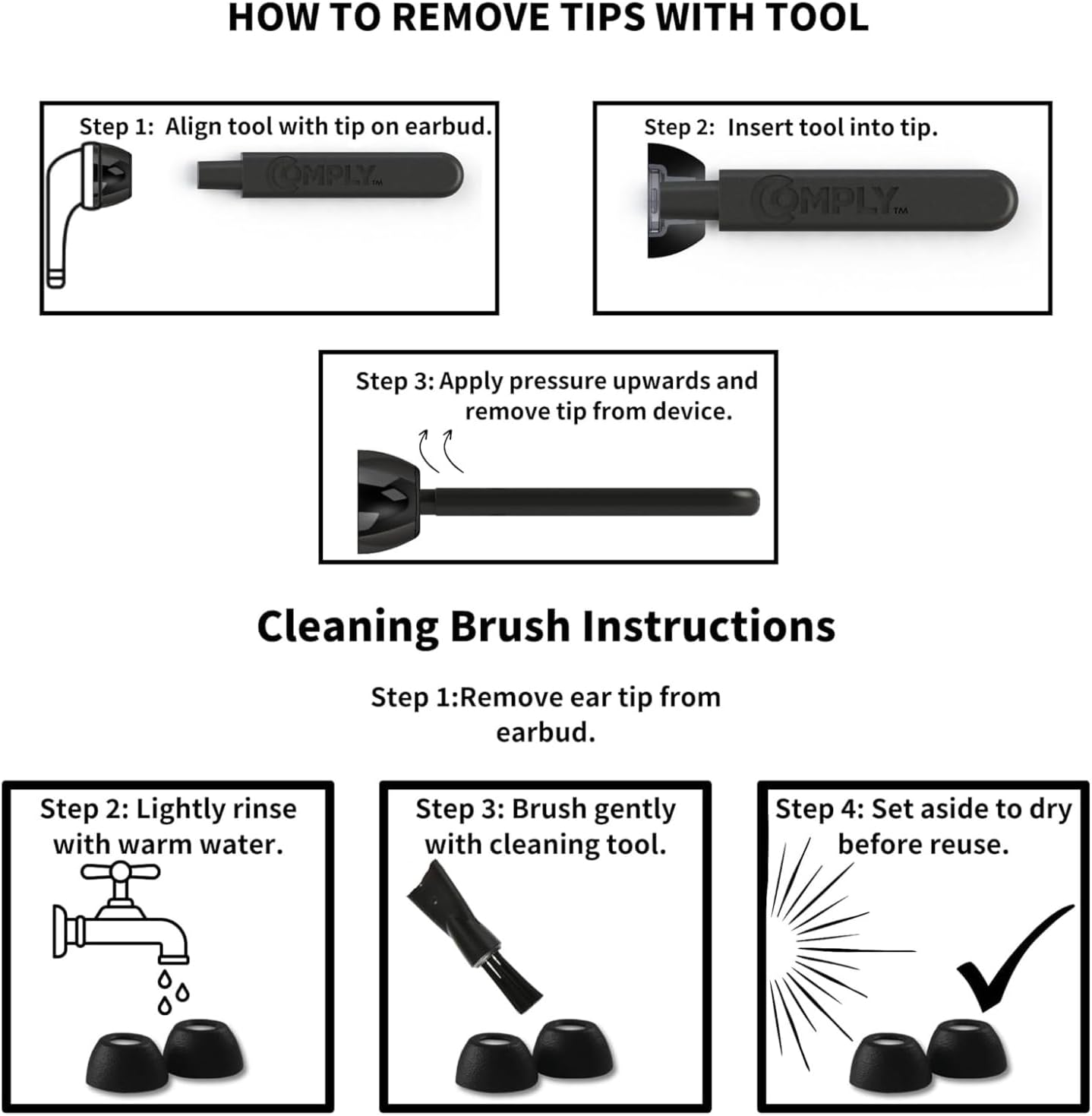 HOW TO REMOVE TIPS WITH TOOL

Step 1: Align tool with tip on earbud.

COMPLY™

Step 2: Insert tool into tip.

COMPLY™

Step 3: Apply pressure upwards and remove tip from device.

Cleaning Brush Instructions

Step 1:Remove ear tip from earbud.

Step 2: Lightly rinse with warm water.

Step 3: Brush gently with cleaning tool.

Step 4: Set aside to dry before reuse.