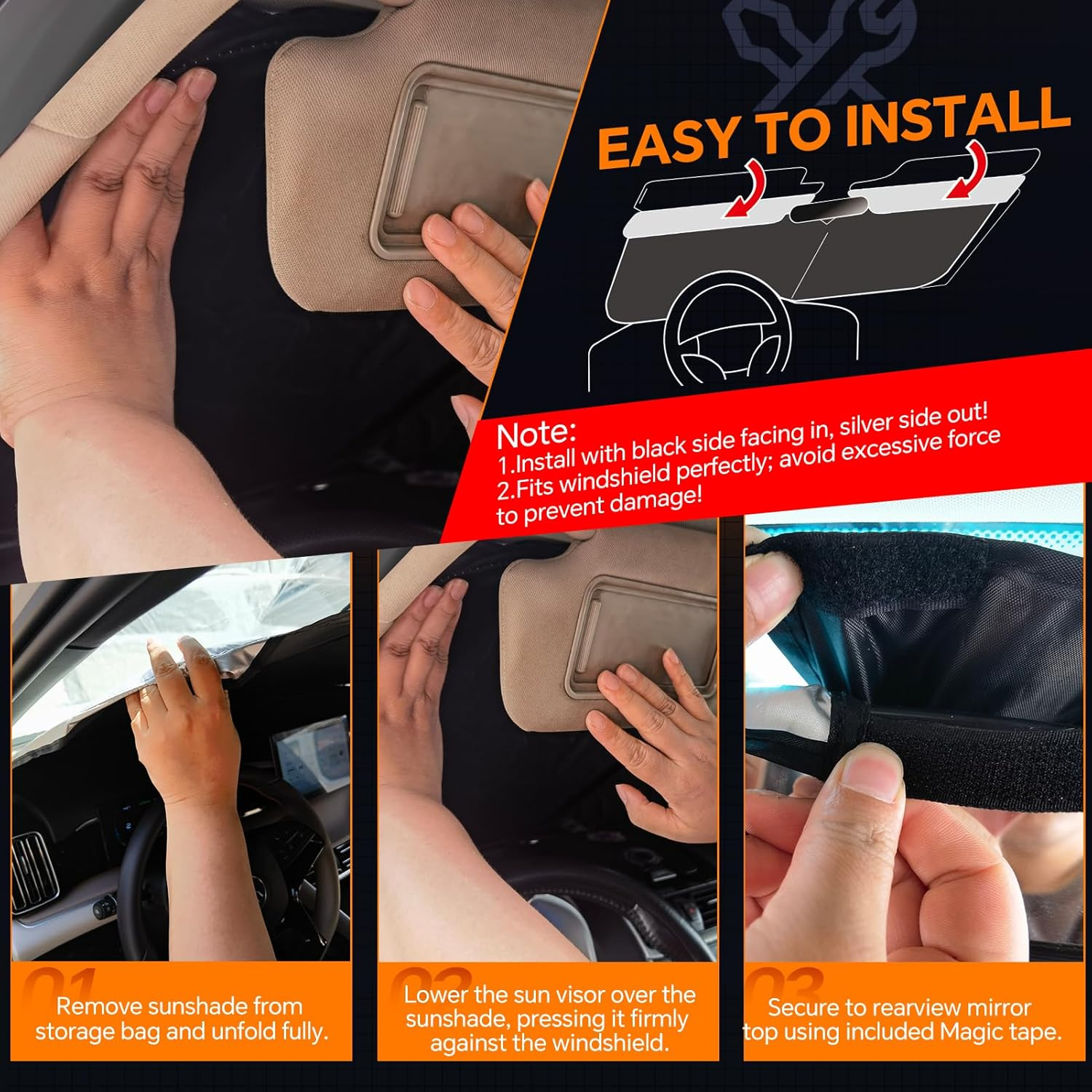 EASY TO INSTALL

Note:
1.Install with black side facing in, silver side out!
2.Fits windshield perfectly; avoid excessive force to prevent damage!

01
Remove sunshade from storage bag and unfold fully.

02
Lower the sun visor over the sunshade, pressing it firmly against the windshield.

03
Secure to rearview mirror top using included Magic tape.