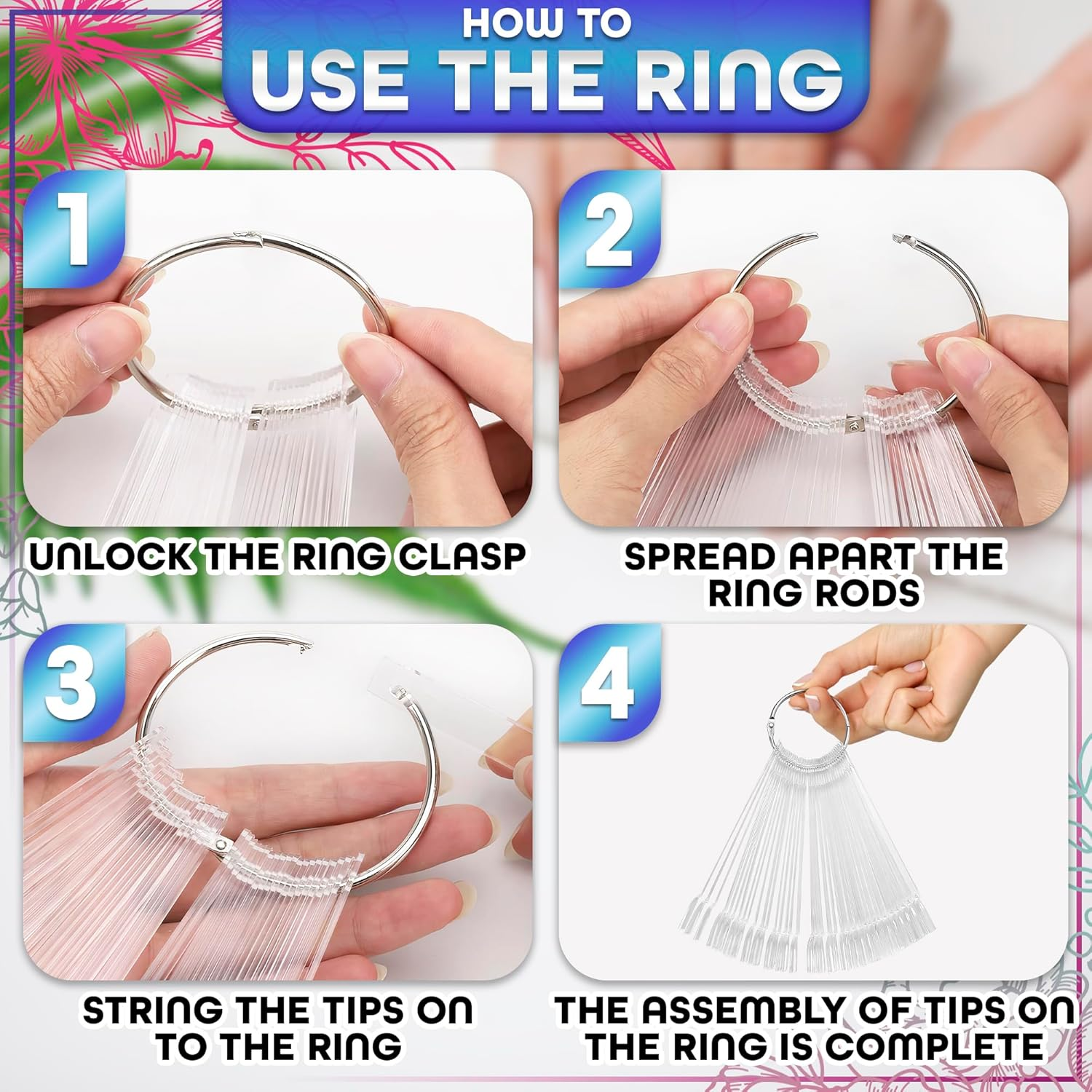 HOW TO
USE THE RING

1

UNLOCK THE RING CLASP

2

SPREAD APART THE RING RODS

3

STRING THE TIPS ON TO THE RING

4

THE ASSEMBLY OF TIPS ON THE RING IS COMPLETE