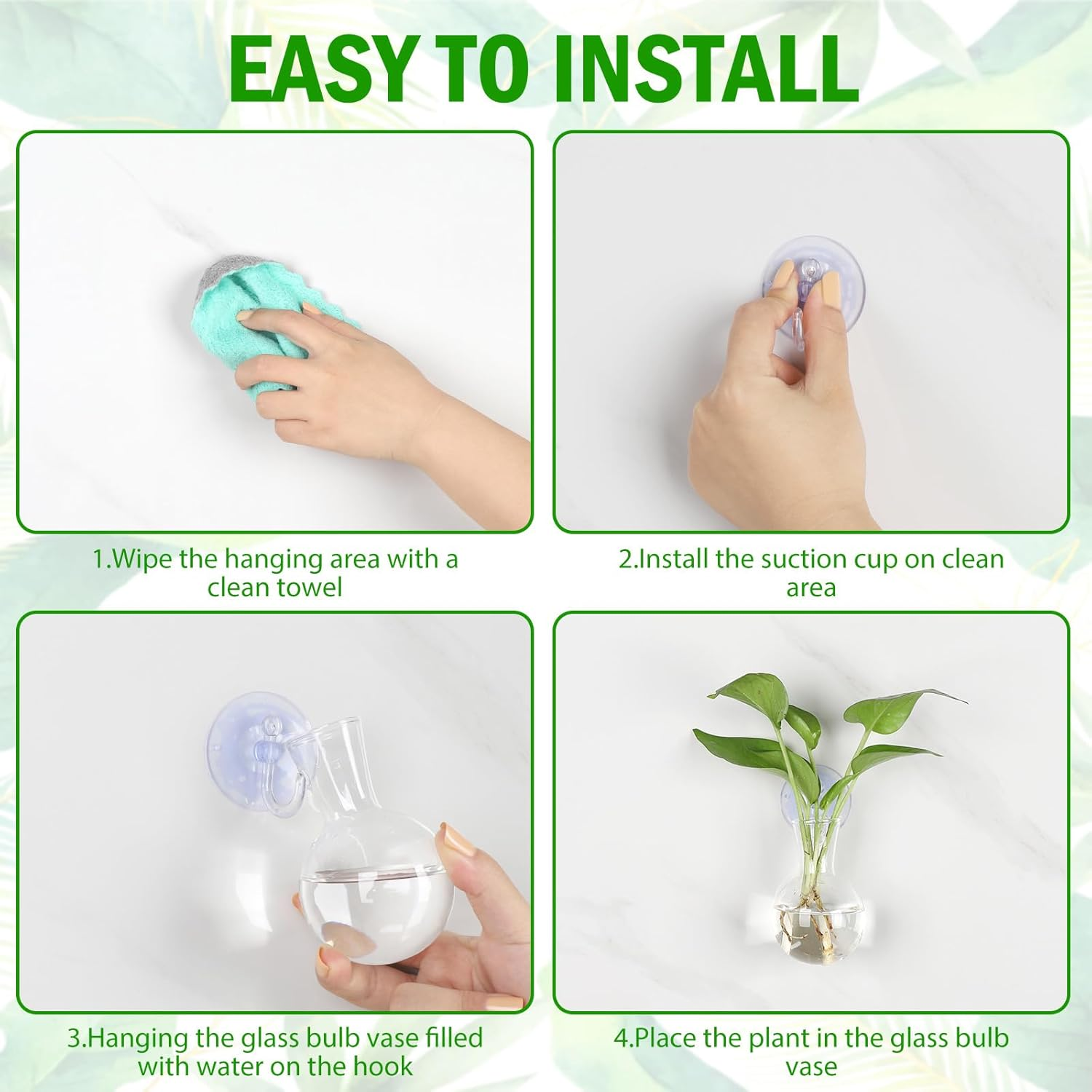 EASY TO INSTALL

1.Wipe the hanging area with a clean towel

2.Install the suction cup on clean area

3.Hanging the glass bulb vase filled with water on the hook

4.Place the plant in the glass bulb vase